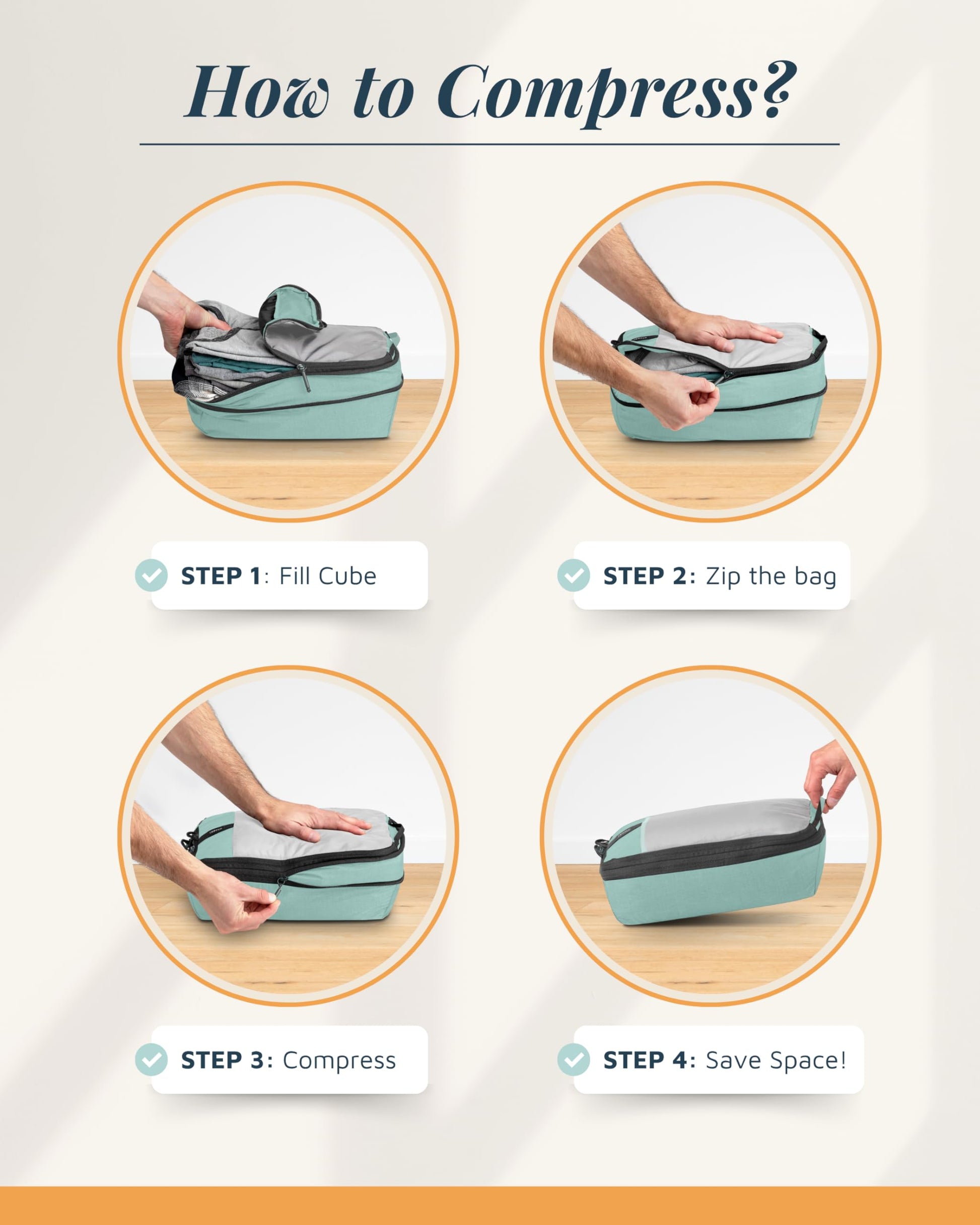 How to Compress?

STEP 1: Fill Cube

STEP 2: Zip the bag

STEP 3: Compress

STEP 4: Save Space!