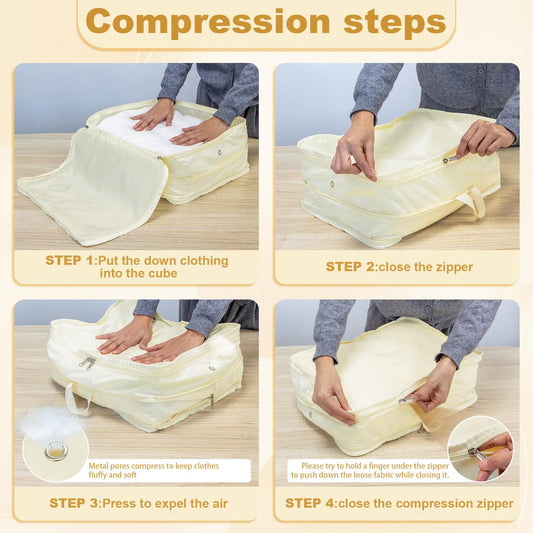 Compression steps

STEP 1:Put the down clothing into the cube

STEP 2:close the zipper

Metal pores compress to keep clothes fluffy and soft

STEP 3:Press to expel the air

Please try to hold a finger under the zipper to push down the loose fabric while closing it.

STEP 4:close the compression zipper