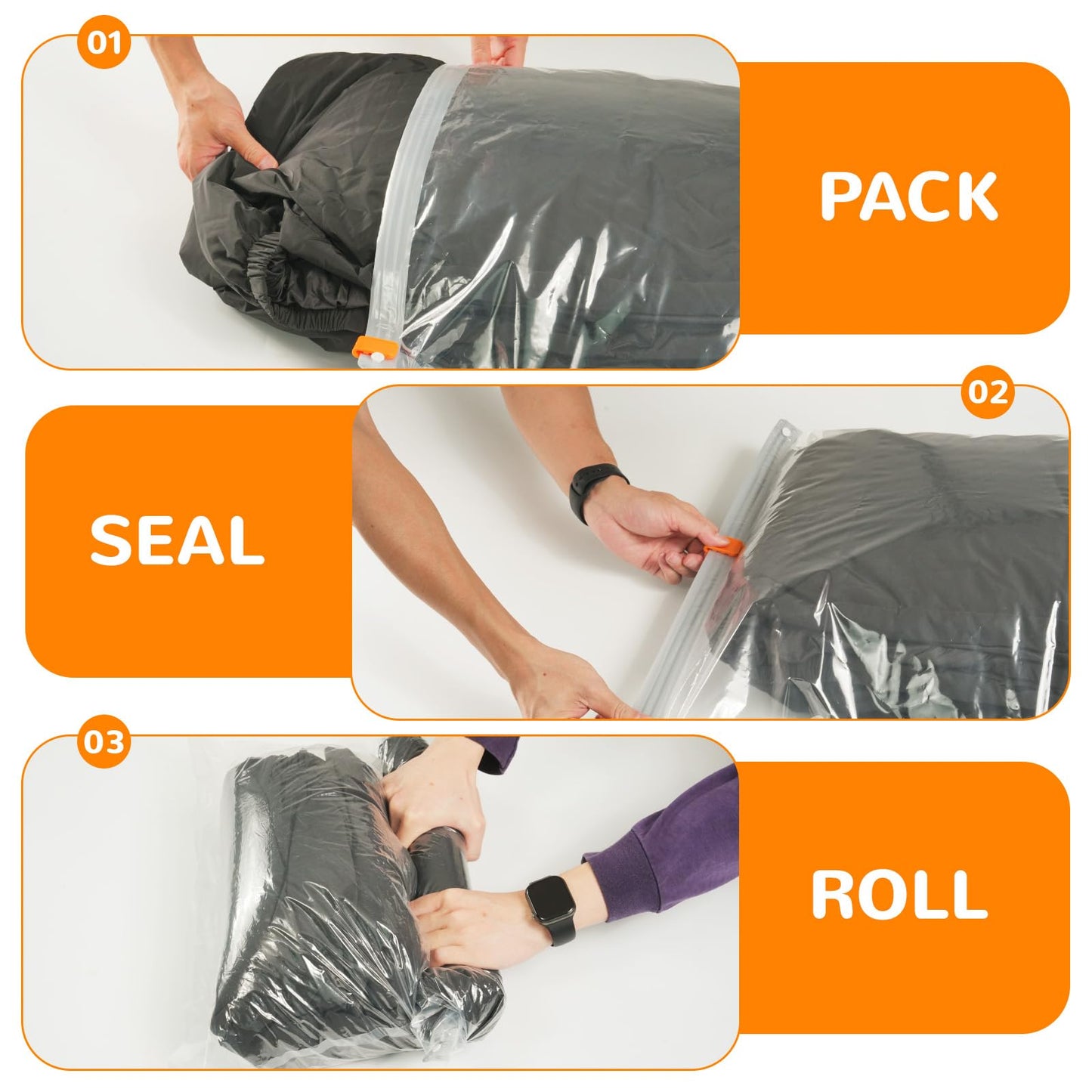 01

PACK

02

SEAL

03

ROLL