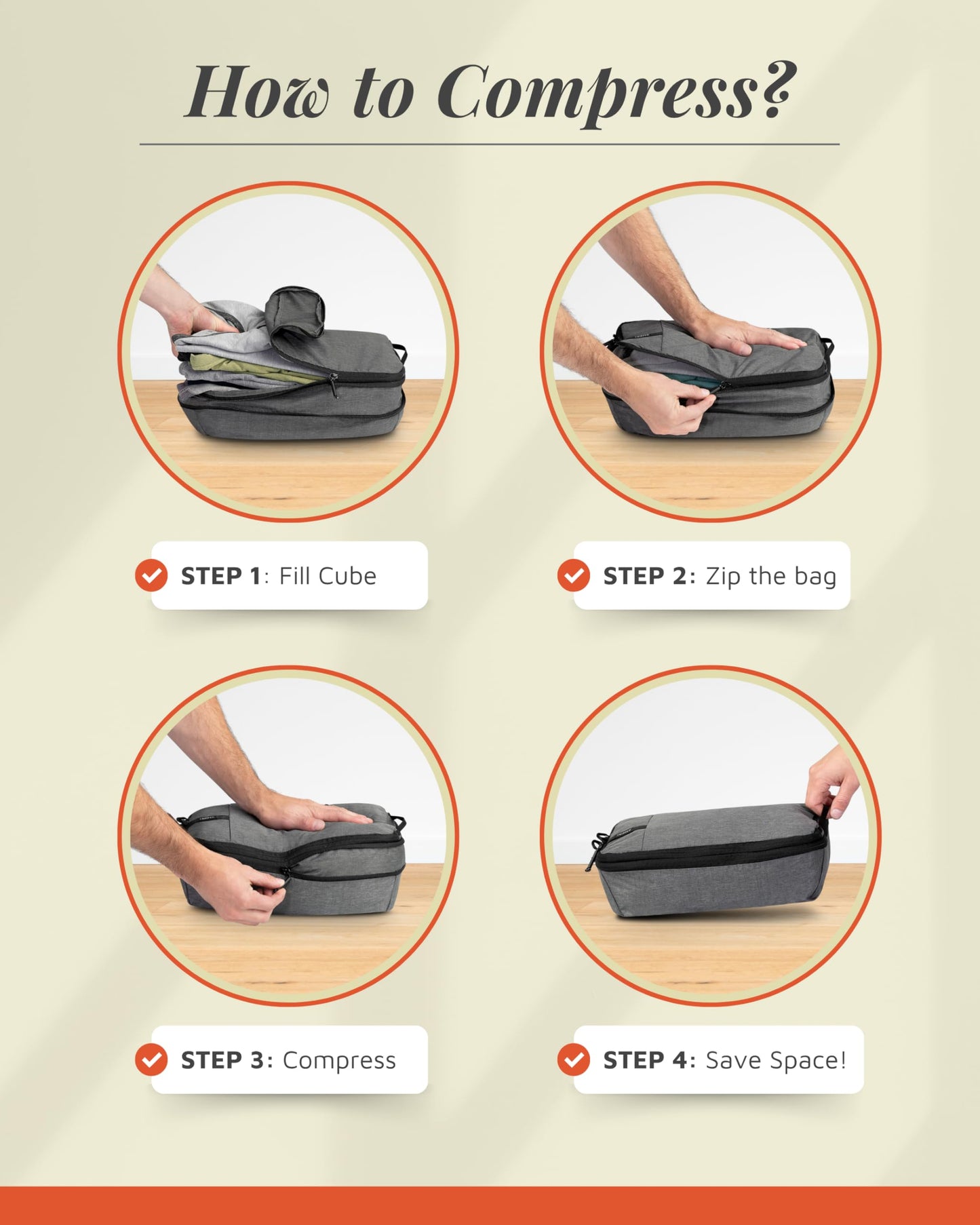 How to Compress?

STEP 1: Fill Cube

STEP 2: Zip the bag

STEP 3: Compress

STEP 4: Save Space!