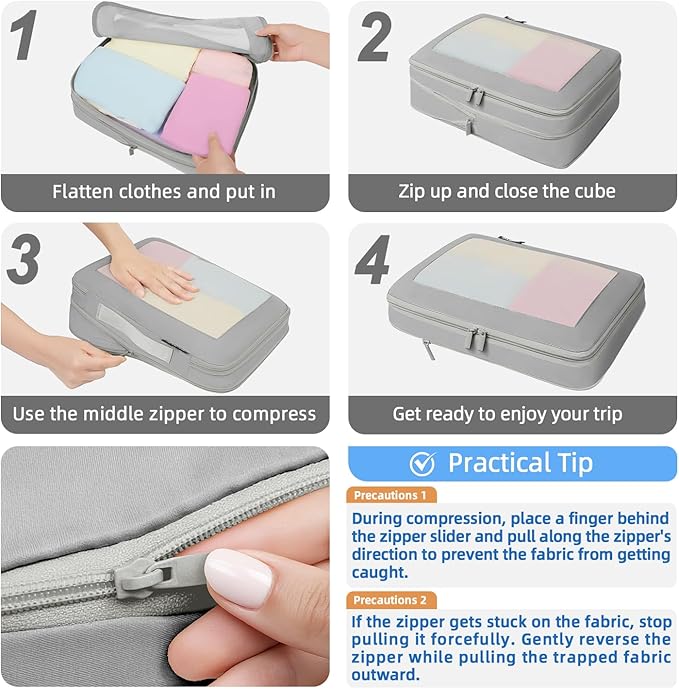 1

Flatten clothes and put in

2

Zip up and close the cube

3

Use the middle zipper to compress

4

Get ready to enjoy your trip

Practical Tip

Precautions 1

During compression, place a finger behind the zipper slider and pull along the zipper's direction to prevent the fabric from getting caught.

Precautions 2

If the zipper gets stuck on the fabric, stop pulling it forcefully. Gently reverse the zipper while pulling the trapped fabric outward.