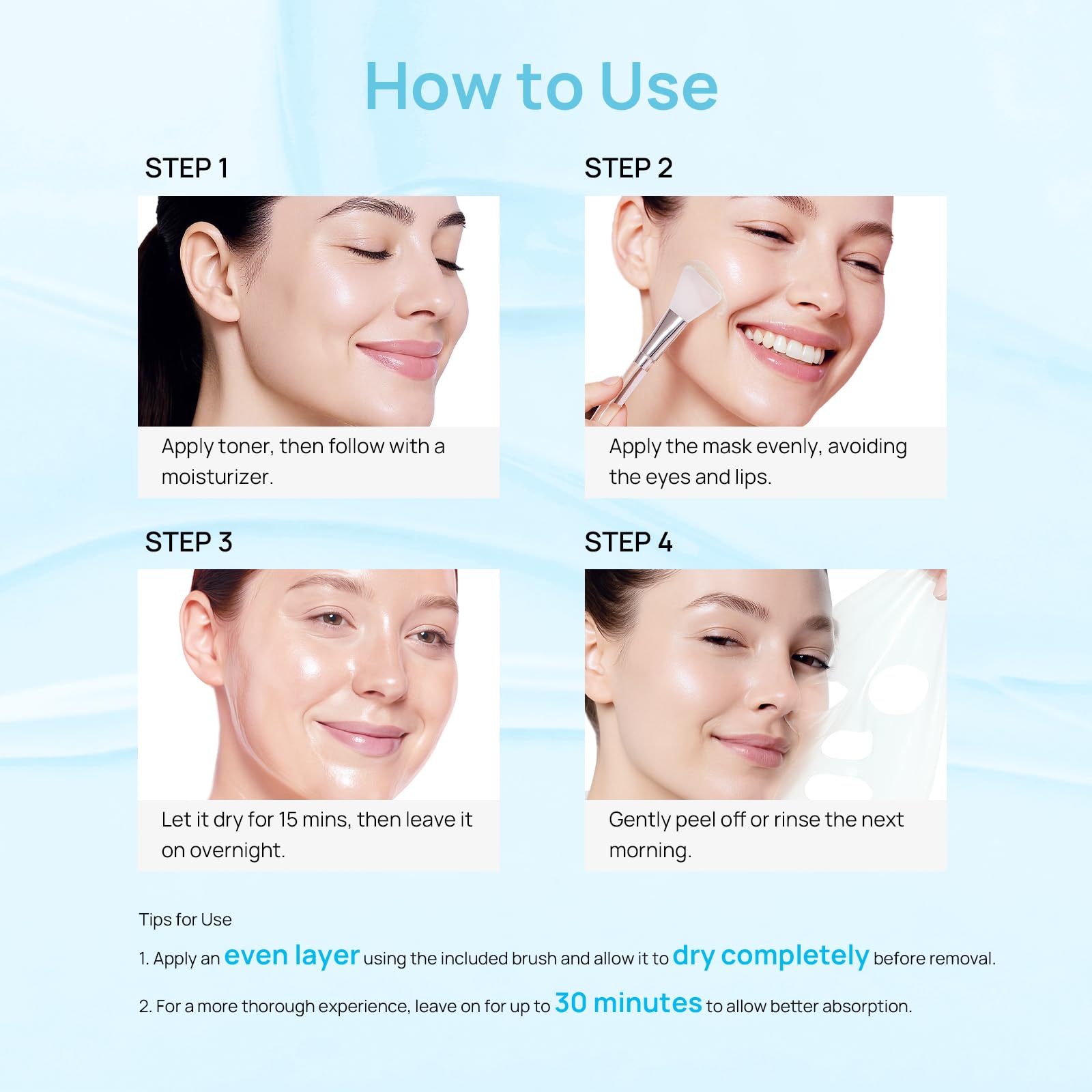 How to Use

STEP 1

Apply toner, then follow with a moisturizer.

STEP 2

Apply the mask evenly, avoiding the eyes and lips.

STEP 3

Let it dry for 15 mins, then leave it on overnight.

STEP 4

Gently peel off or rinse the next morning.

Tips for Use

1. Apply an even layer using the included brush and allow it to dry completely before removal.

2. For a more thorough experience, leave on for up to 30 minutes to allow better absorption.