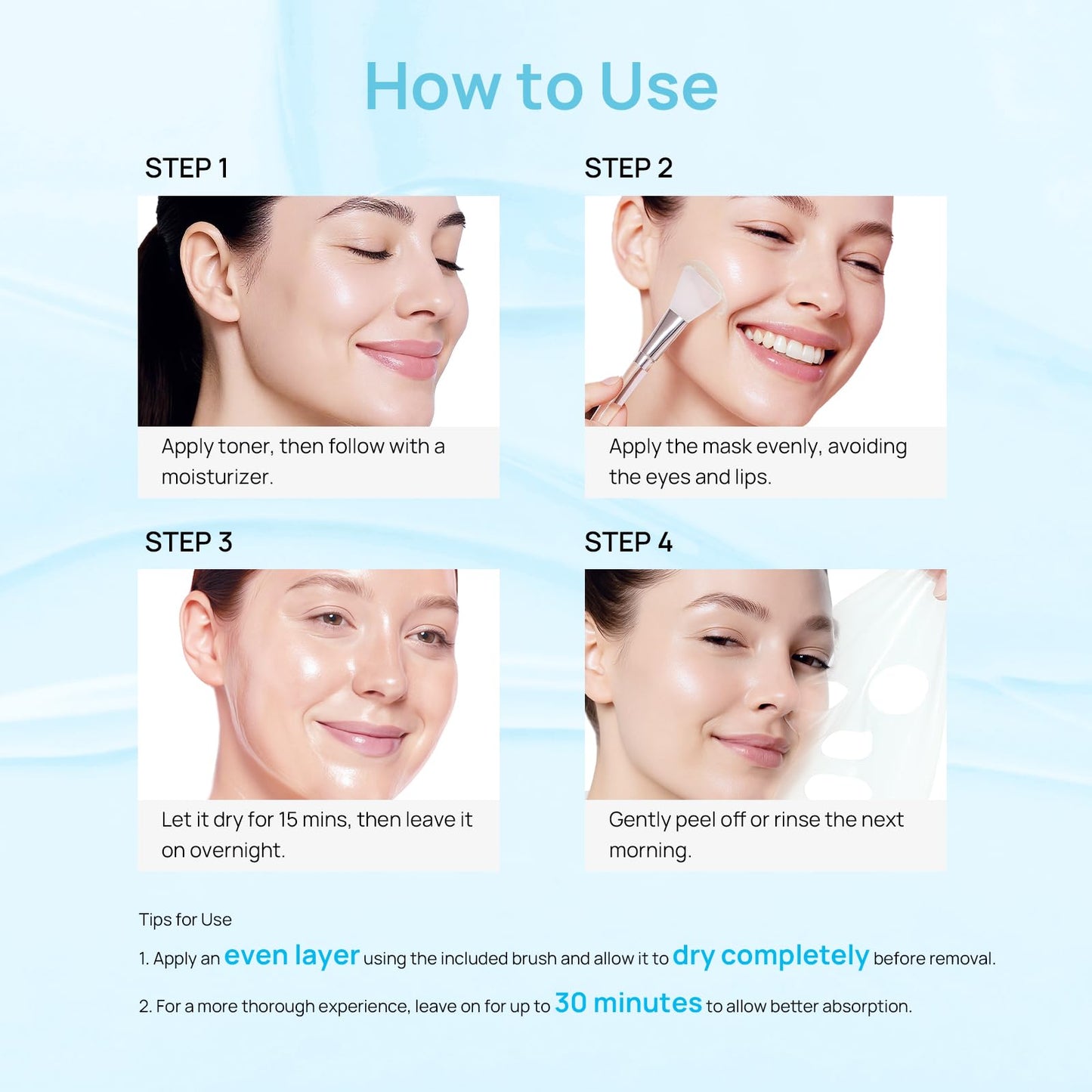 How to Use

STEP 1

Apply toner, then follow with a moisturizer.

STEP 2

Apply the mask evenly, avoiding the eyes and lips.

STEP 3

Let it dry for 15 mins, then leave it on overnight.

STEP 4

Gently peel off or rinse the next morning.

Tips for Use

1. Apply an even layer using the included brush and allow it to dry completely before removal.

2. For a more thorough experience, leave on for up to 30 minutes to allow better absorption.