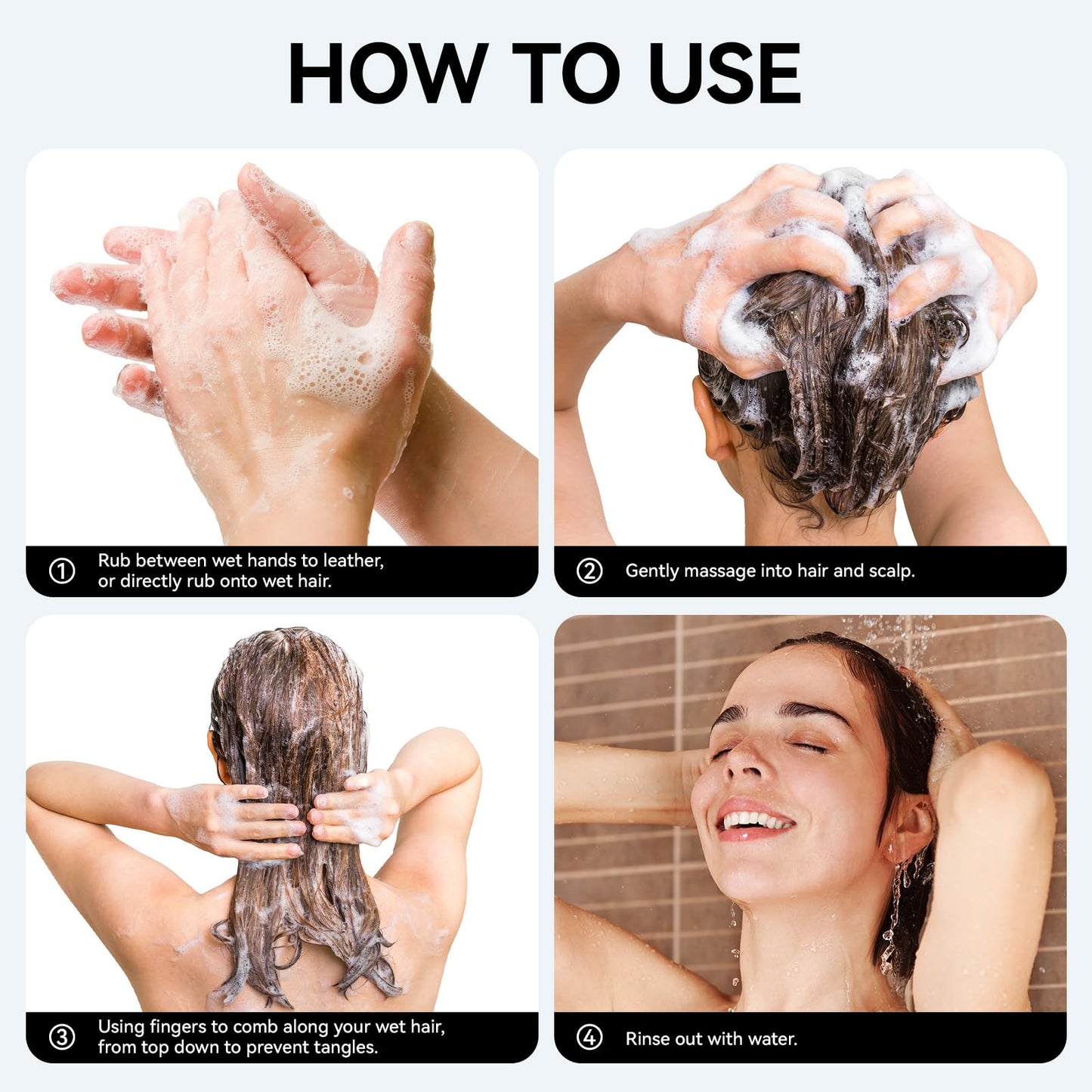 HOW TO USE

① Rub between wet hands to leather, or directly rub onto wet hair.

② Gently massage into hair and scalp.

③ Using fingers to comb along your wet hair, from top down to prevent tangles.

④ Rinse out with water.