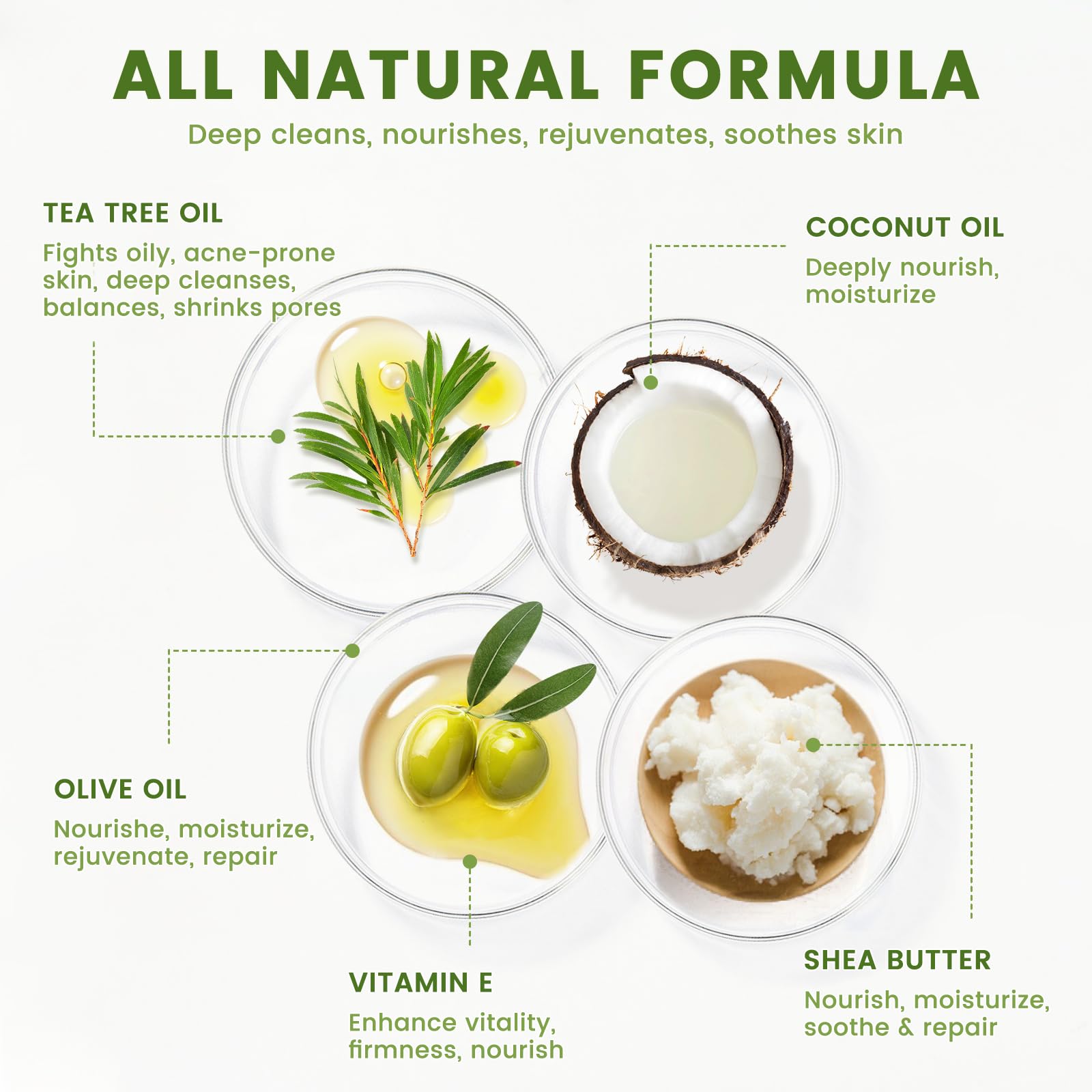 ALL NATURAL FORMULA
Deep cleans, nourishes, rejuvenates, soothes skin

TEA TREE OIL
Fights oily, acne-prone skin, deep cleanses, balances, shrinks pores

COCONUT OIL
Deeply nourish, moisturize

OLIVE OIL
Nourishe, moisturize, rejuvenate, repair

VITAMIN E
Enhance vitality, firmness, nourish

SHEA BUTTER
Nourish, moisturize, soothe & repair