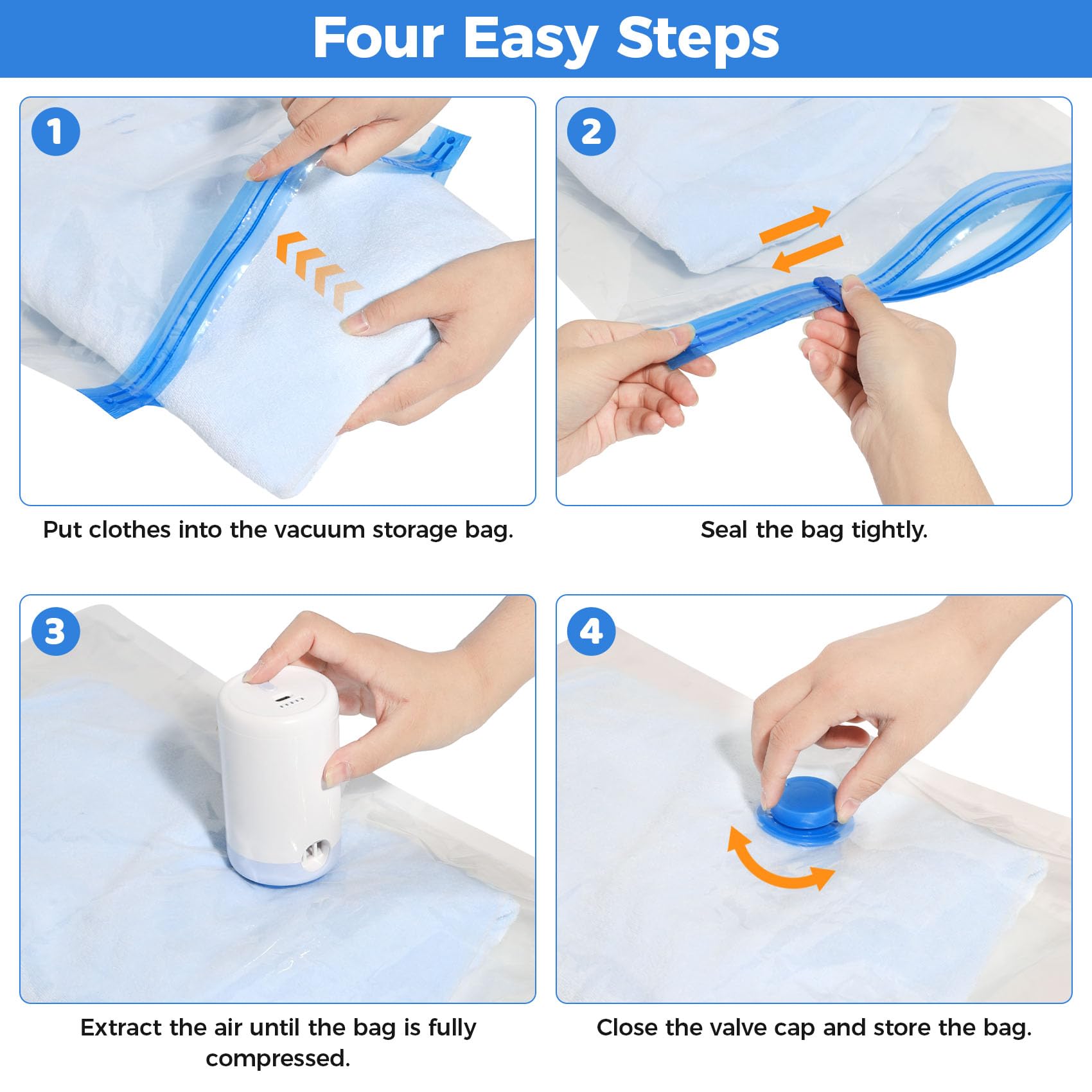 Four Easy Steps

1

Put clothes into the vacuum storage bag.

2

Seal the bag tightly.

3

Extract the air until the bag is fully compressed.

4

Close the valve cap and store the bag.