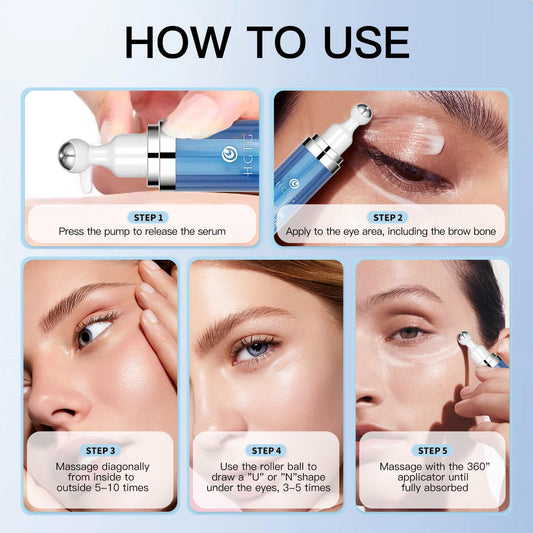 HOW TO USE

HGTG

STEP 1
Press the pump to release the serum

HGTG

STEP 2
Apply to the eye area, including the brow bone

STEP 3
Massage diagonally from inside to outside 5-10 times

STEP 4
Use the roller ball to draw a "U" or "N"shape under the eyes, 3-5 times

STEP 5
Massage with the 360" applicator until fully absorbed