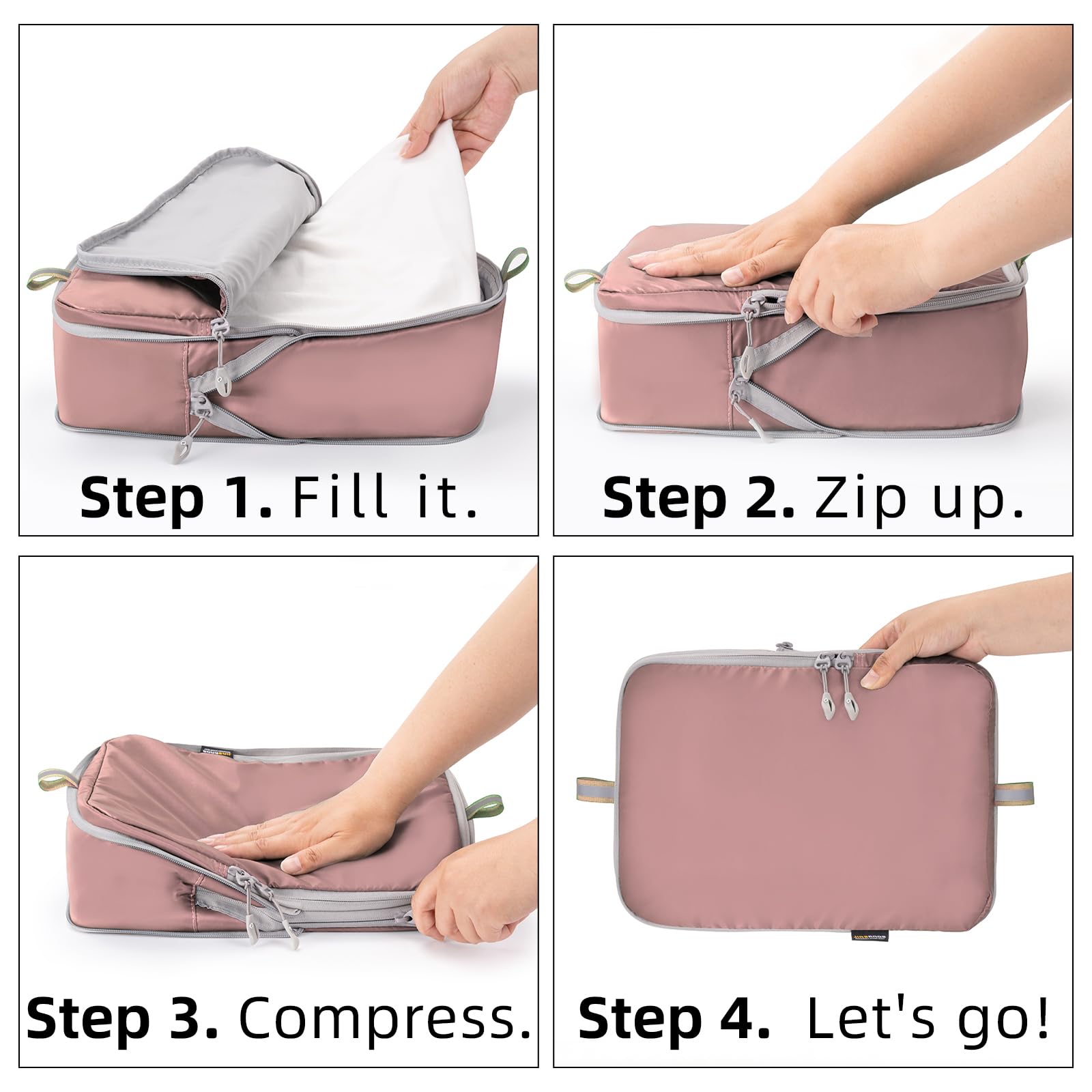 Step 1. Fill it.

Step 2. Zip up.

Step 3. Compress.

Step 4. Let's go!