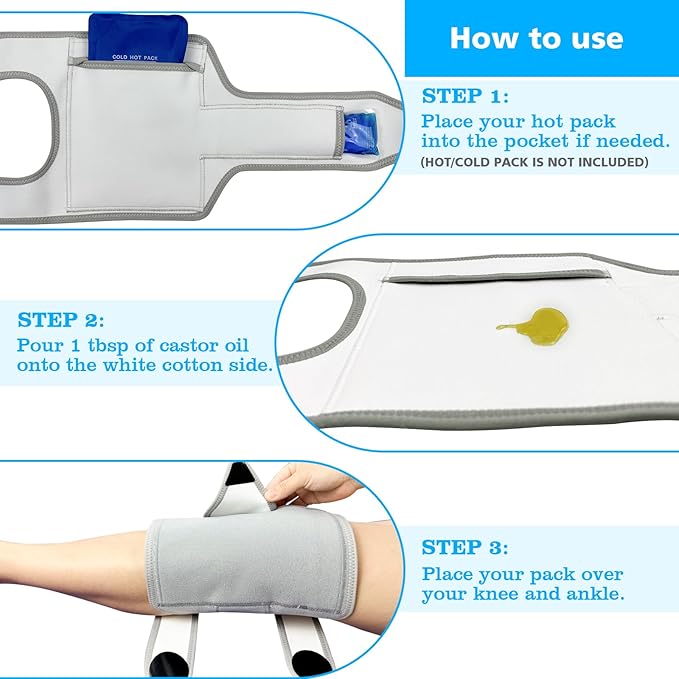 COLD HOT PACK

How to use

STEP 1:
Place your hot pack into the pocket if needed.
(HOT/COLD PACK IS NOT INCLUDED)

STEP 2:
Pour 1 tbsp of castor oil onto the white cotton side.

STEP 3:
Place your pack over your knee and ankle.