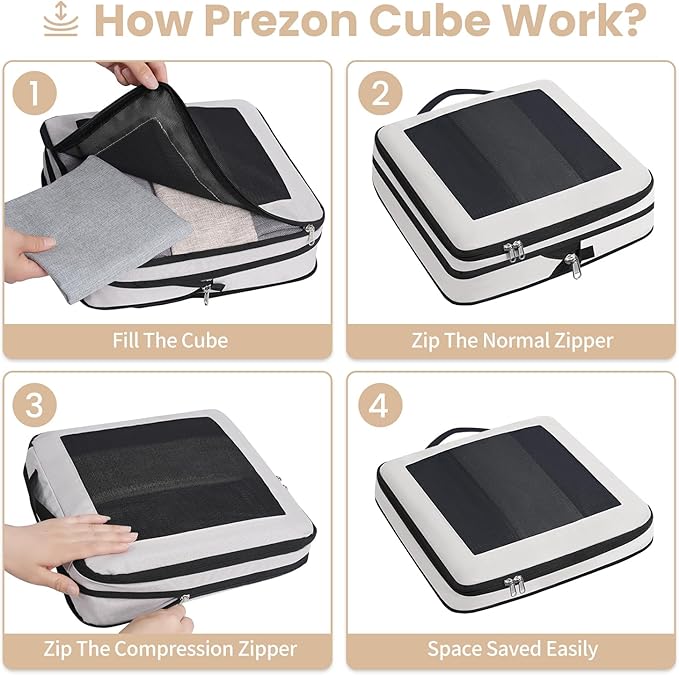 How Prezon Cube Work?

1

Fill The Cube

2

Zip The Normal Zipper

3

Zip The Compression Zipper

4

Space Saved Easily