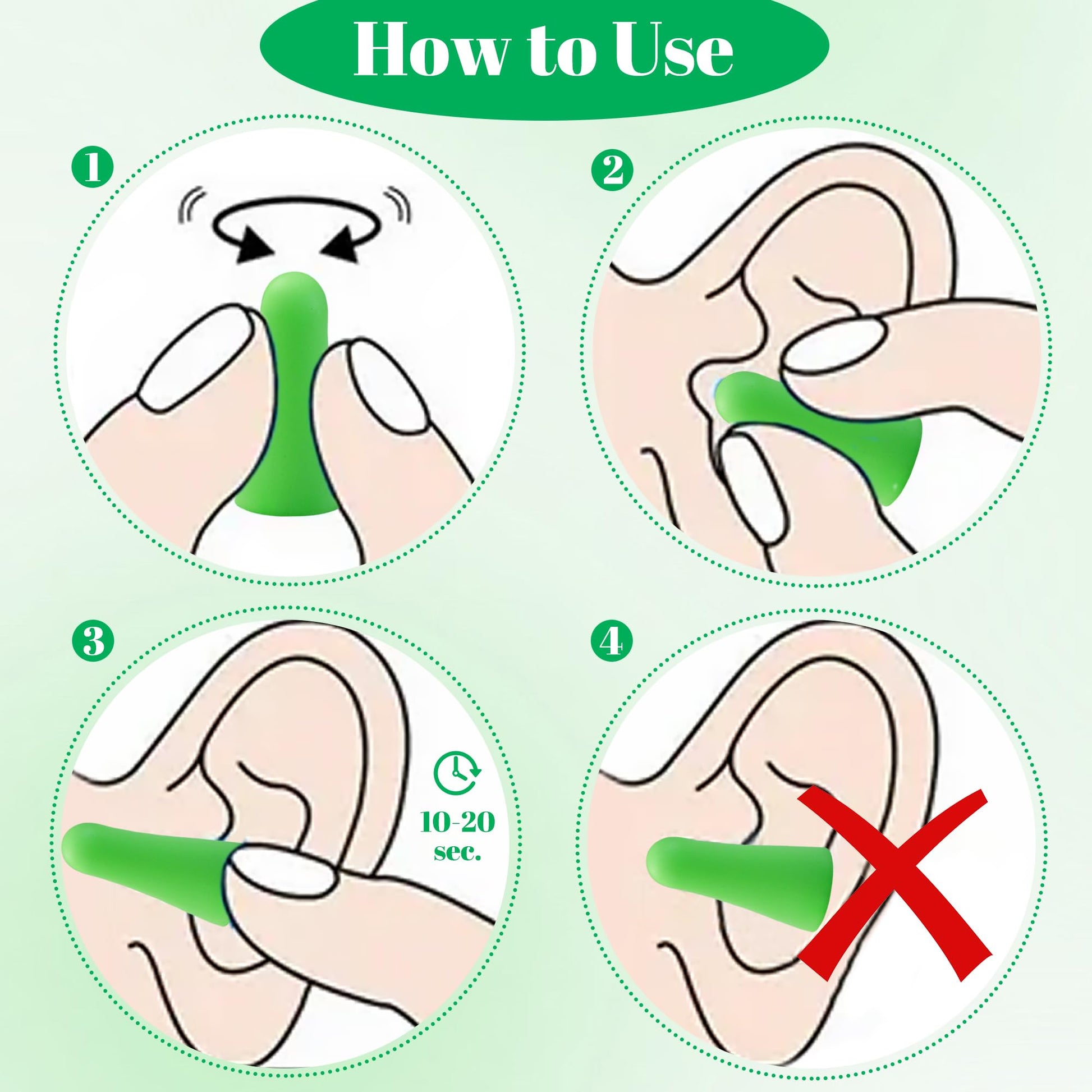 How to Use

1

2

3

10-20 sec.

4