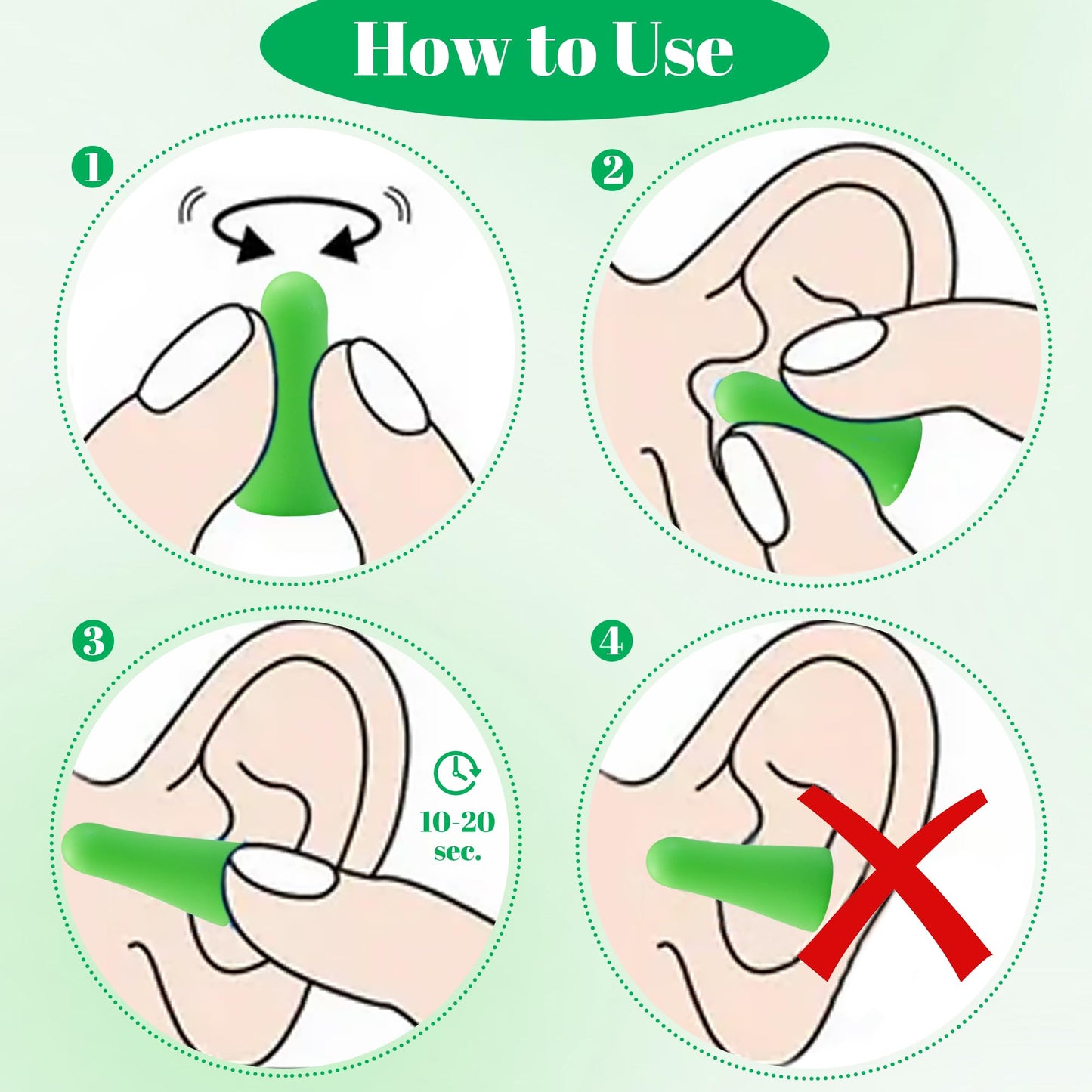 How to Use

1

2

3

10-20 sec.

4