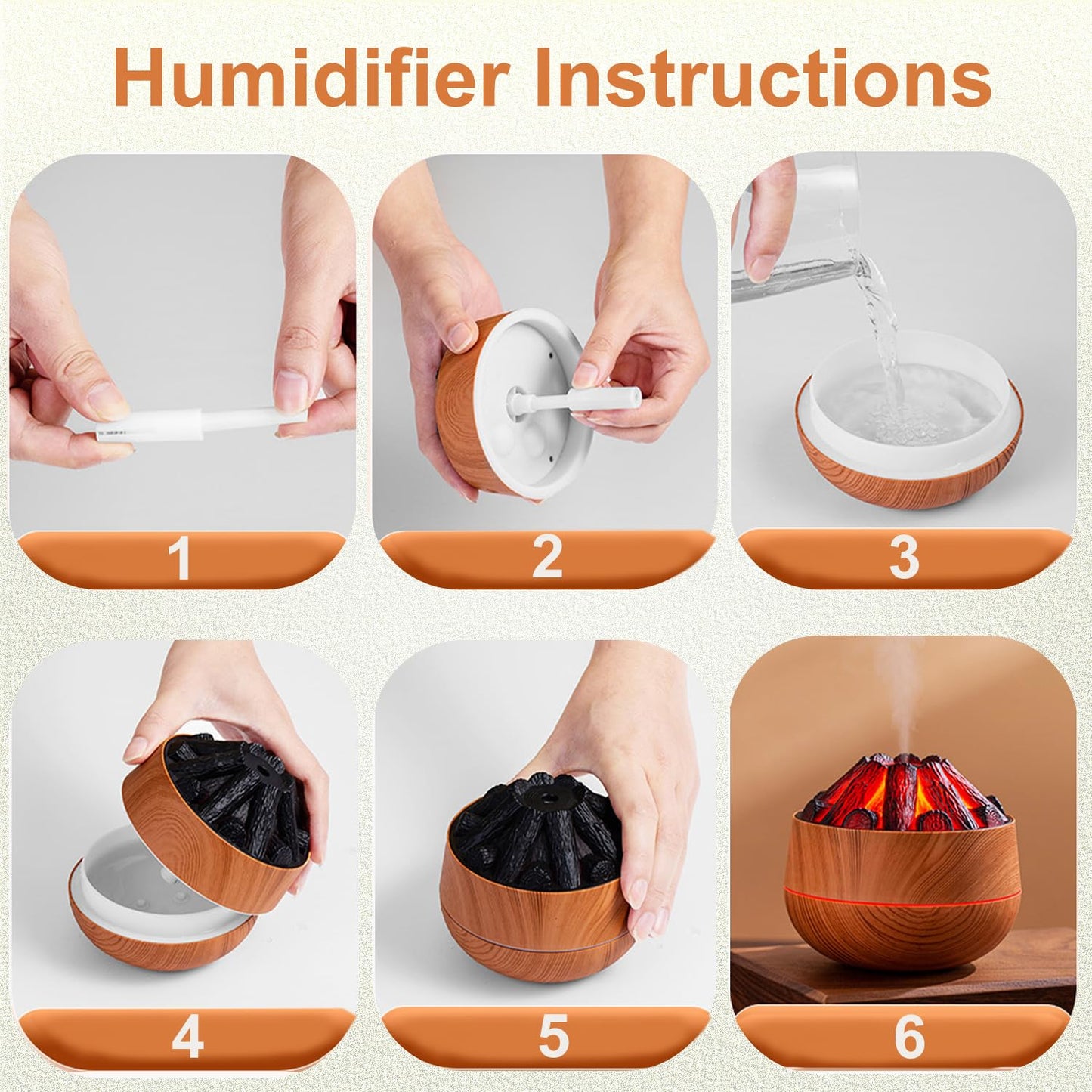 Humidifier Instructions

1

2

3

4

5

6