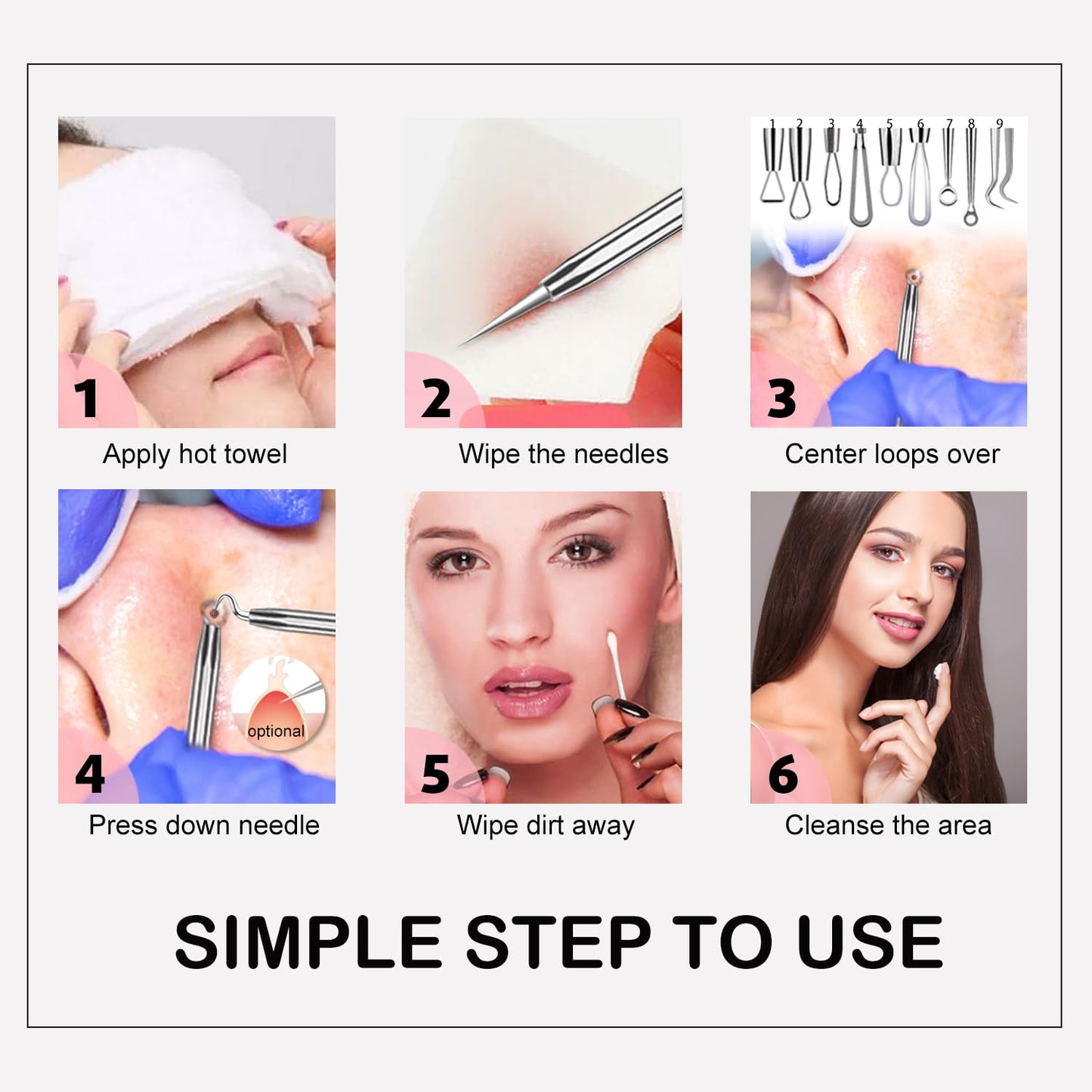 1
Apply hot towel

2
Wipe the needles

1 2 3 4 5 6 7 8 9
3
Center loops over

optional
4
Press down needle

5
Wipe dirt away

6
Cleanse the area

SIMPLE STEP TO USE