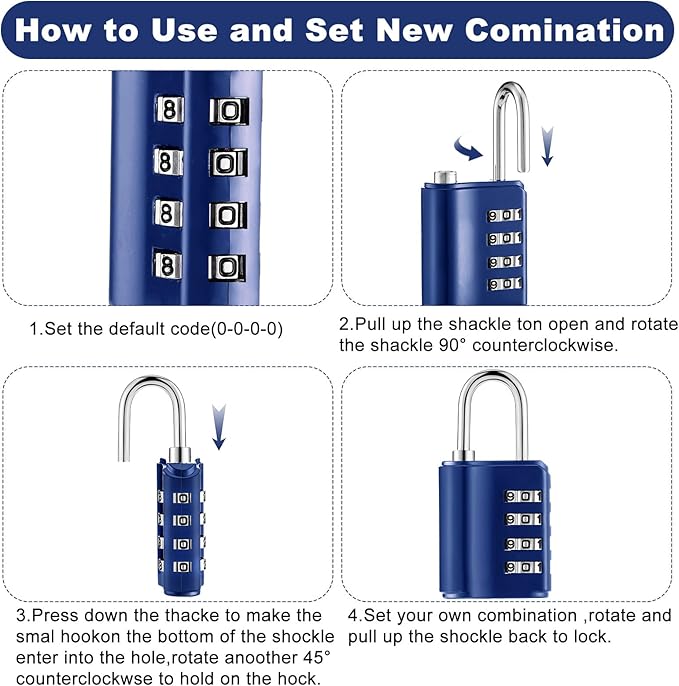 How to Use and Set New Comination

8 0
8 0
8 0
8 0

1.Set the default code(0-0-0-0)

9 0 1
9 0 1
9 0 1
9 0 1

2.Pull up the shackle ton open and rotate the shackle 90° counterclockwise.

0
0
0
0

3.Press down the thacke to make the smal hookon the bottom of the shockle enter into the hole,rotate anoother 45° counterclockwse to hold on the hock.

9 0 1
9 0 1
9 0 1
9 0 1

4.Set your own combination ,rotate and pull up the shockle back to lock.