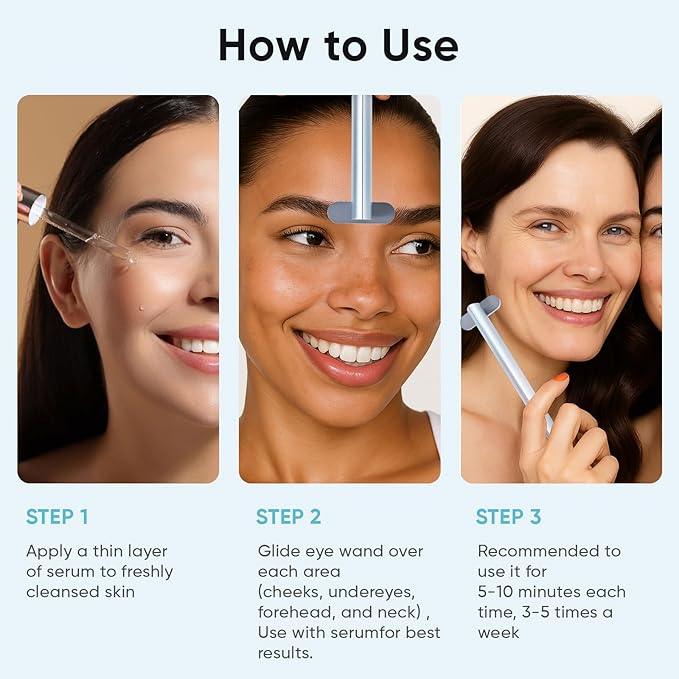 How to Use

STEP 1

Apply a thin layer of serum to freshly cleansed skin

STEP 2

Glide eye wand over each area (cheeks, undereyes, forehead, and neck) , Use with serumfor best results.

STEP 3

Recommended to use it for 5-10 minutes each time, 3-5 times a week