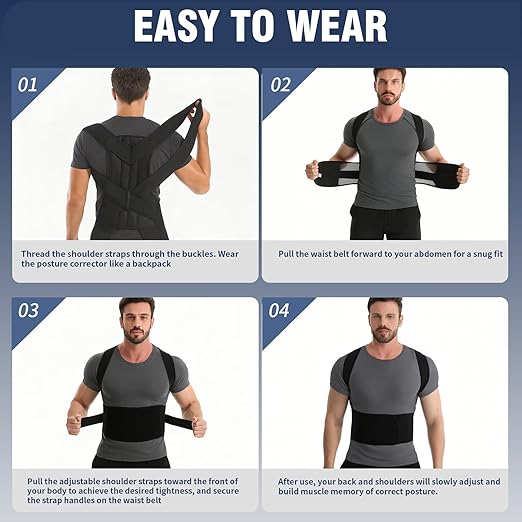 EASY TO WEAR

01

Thread the shoulder straps through the buckles. Wear the posture corrector like a backpack

02

Pull the waist belt forward to your abdomen for a snug fit

03

Pull the adjustable shoulder straps toward the front of your body to achieve the desired tightness, and secure the strap handles on the waist belt

04

After use, your back and shoulders will slowly adjust and build muscle memory of correct posture.