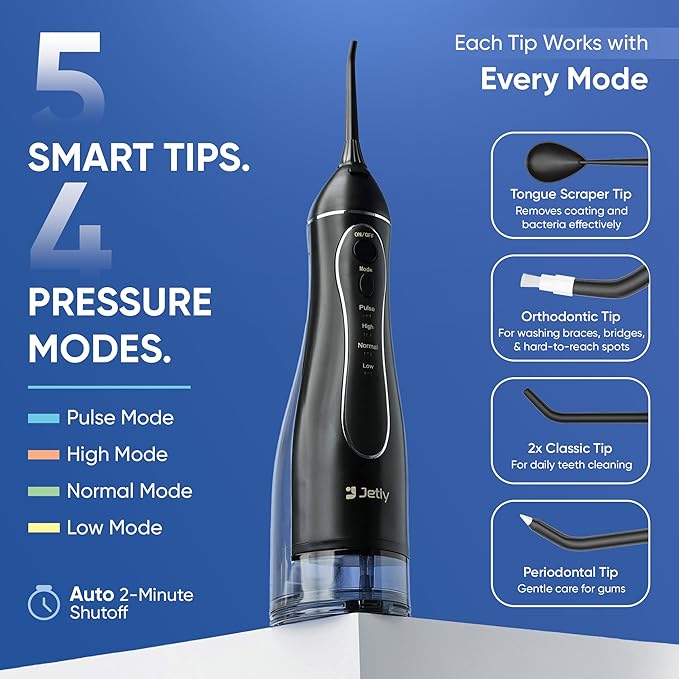 5
SMART TIPS.
4
PRESSURE MODES.

Pulse Mode
High Mode
Normal Mode
Low Mode

Auto 2-Minute Shutoff

ON/OFF
Mode
Pulse
High
Normal
Low
Jetly

Each Tip Works with
Every Mode

Tongue Scraper Tip
Removes coating and bacteria effectively

Orthodontic Tip
For washing braces, bridges, & hard-to-reach spots

2x Classic Tip
For daily teeth cleaning

Periodontal Tip
Gentle care for gums