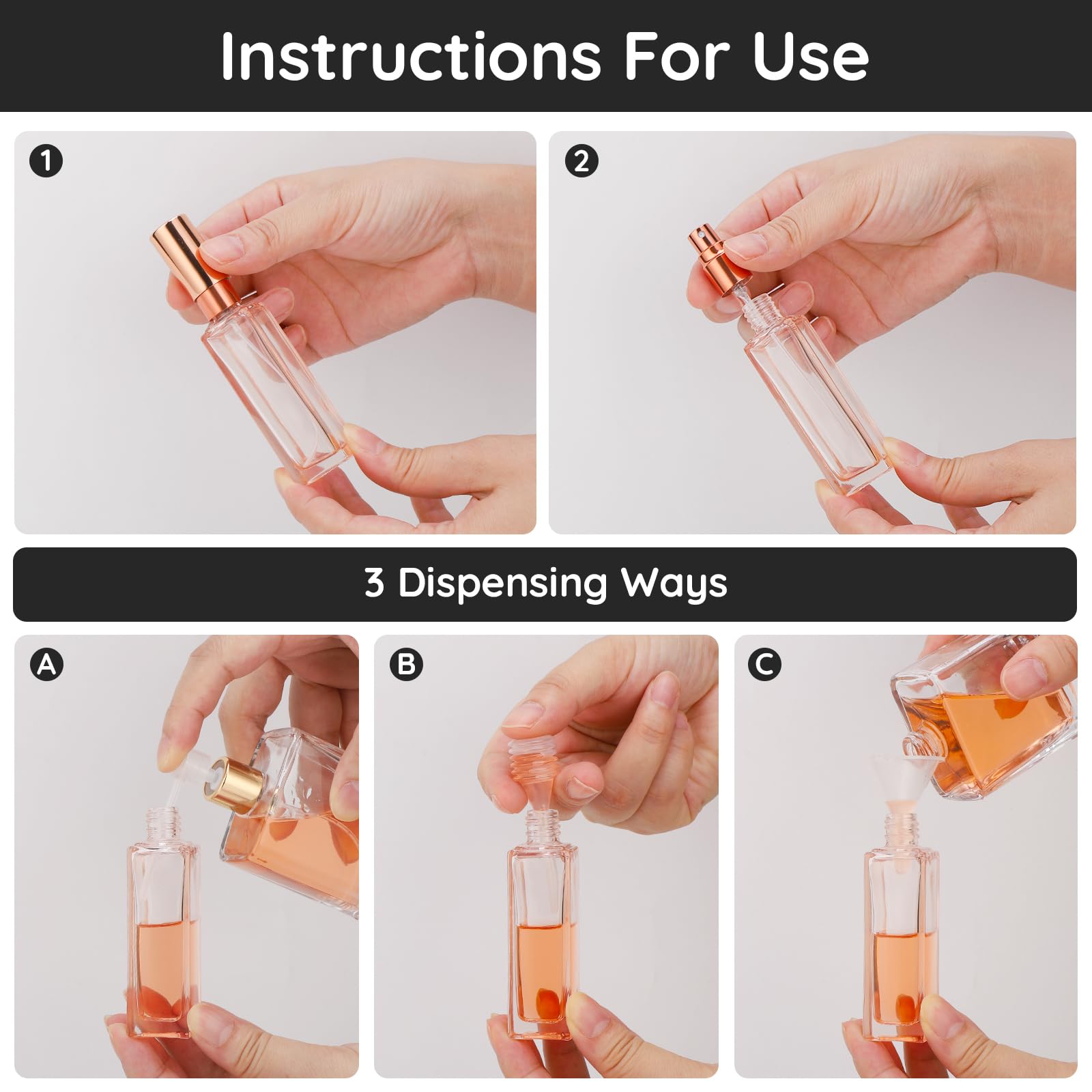 Instructions For Use

1

2

3 Dispensing Ways

A

B

C