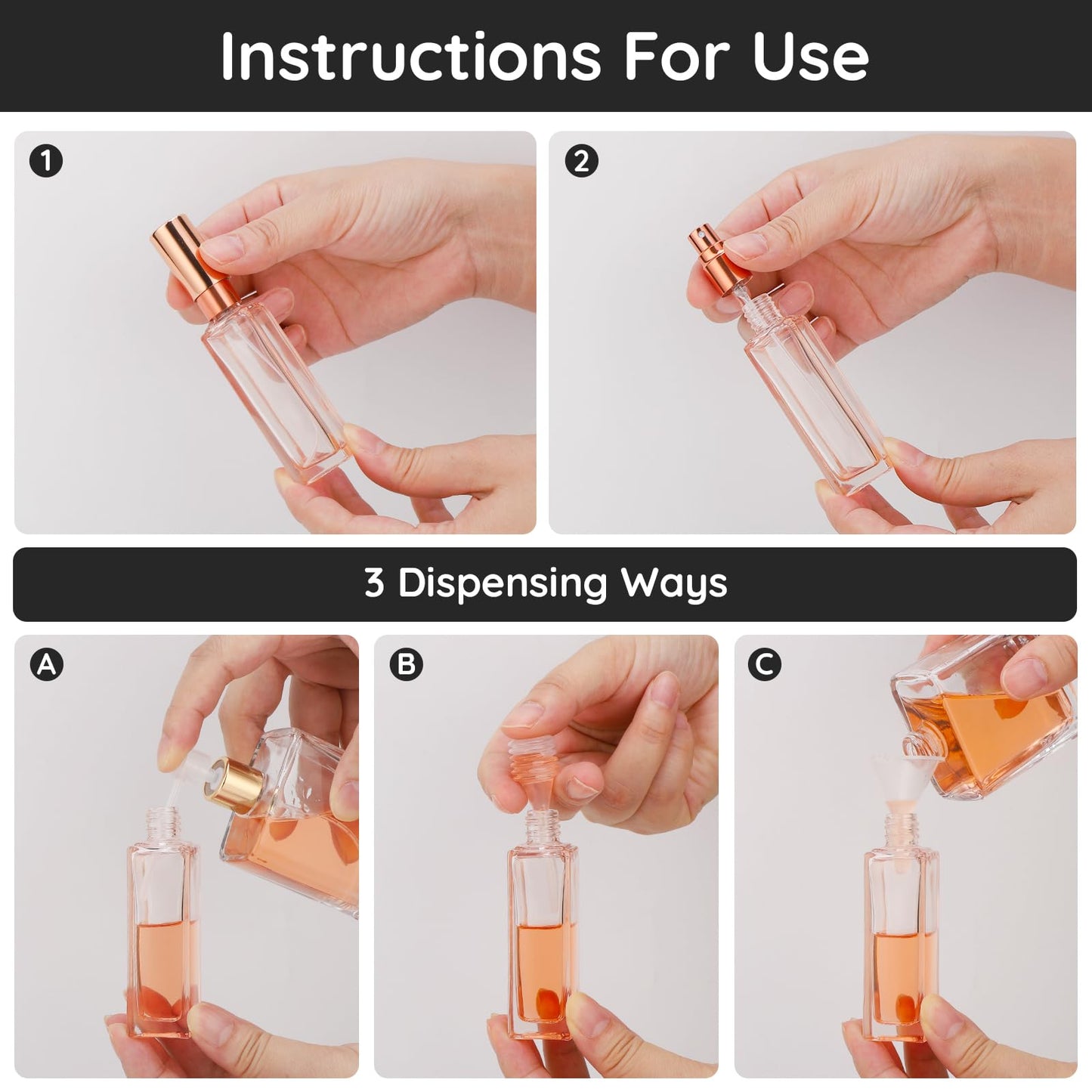 Instructions For Use

1

2

3 Dispensing Ways

A

B

C