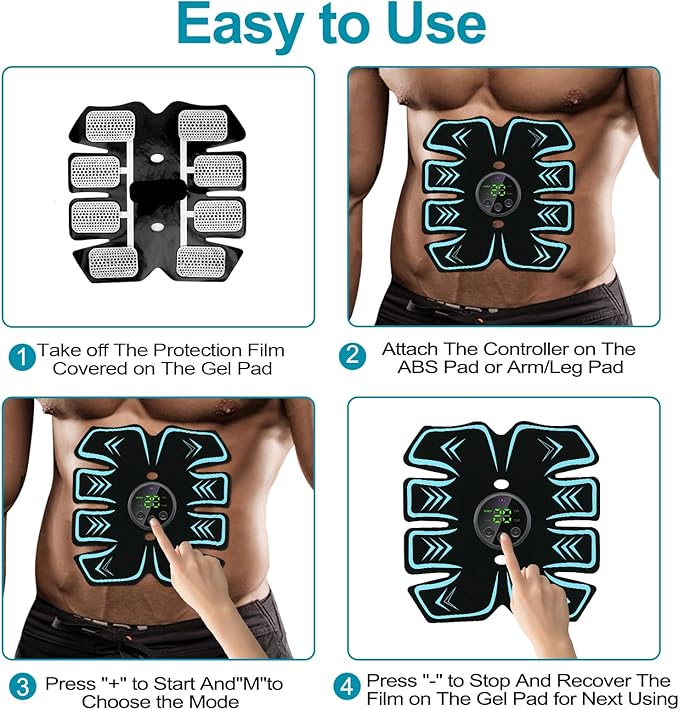 Easy to Use

1 Take off The Protection Film Covered on The Gel Pad

2 Attach The Controller on The ABS Pad or Arm/Leg Pad

3 Press "+" to Start And"M"to Choose the Mode

4 Press "-" to Stop And Recover The Film on The Gel Pad for Next Using