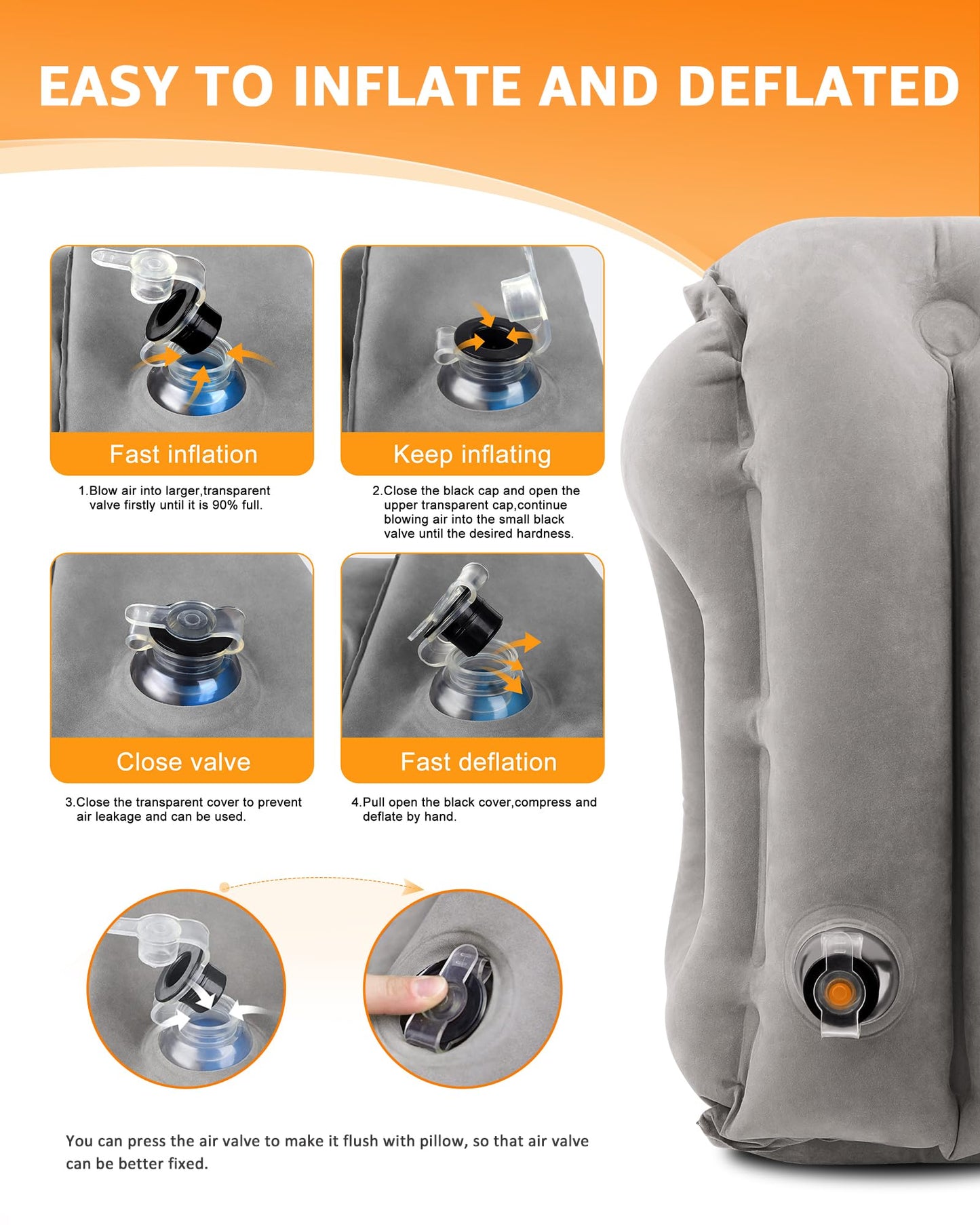 EASY TO INFLATE AND DEFLATED

Fast inflation

1.Blow air into larger,transparent valve firstly until it is 90% full.

Keep inflating

2.Close the black cap and open the upper transparent cap,continue blowing air into the small black valve until the desired hardness.

Close valve

3.Close the transparent cover to prevent air leakage and can be used.

Fast deflation

4.Pull open the black cover,compress and deflate by hand.

You can press the air valve to make it flush with pillow, so that air valve can be better fixed.