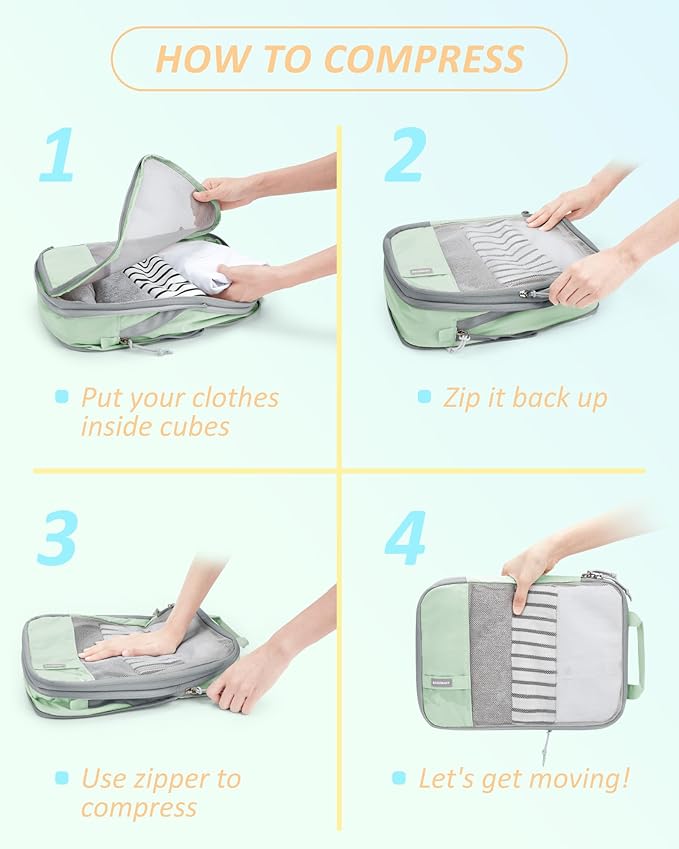 HOW TO COMPRESS

1

Put your clothes inside cubes

2

Zip it back up

3

Use zipper to compress

4

Let's get moving!