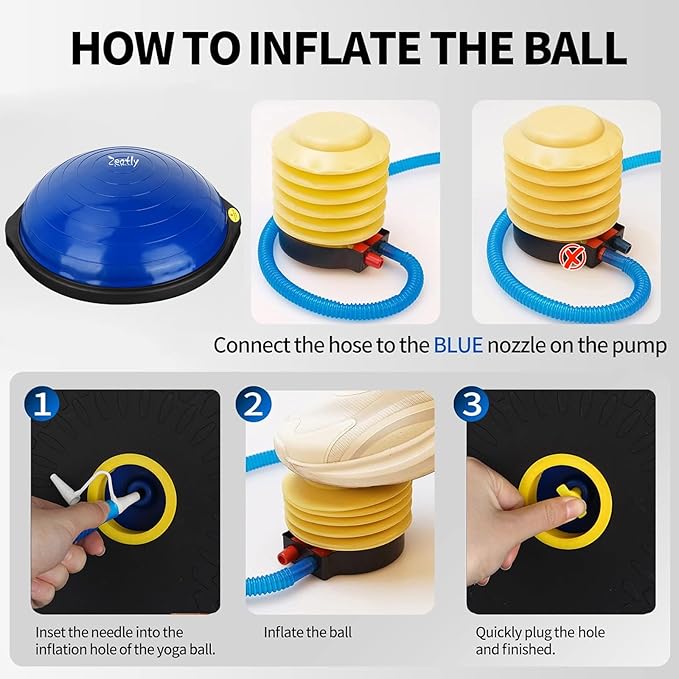 HOW TO INFLATE THE BALL

Zeatly

Connect the hose to the BLUE nozzle on the pump

1

Inset the needle into the inflation hole of the yoga ball.

2

Inflate the ball

3

Quickly plug the hole and finished.