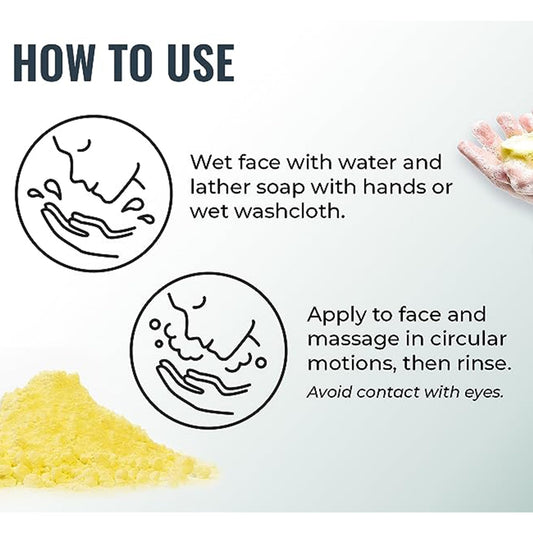 HOW TO USE

Wet face with water and lather soap with hands or wet washcloth.

Apply to face and massage in circular motions, then rinse.

Avoid contact with eyes.