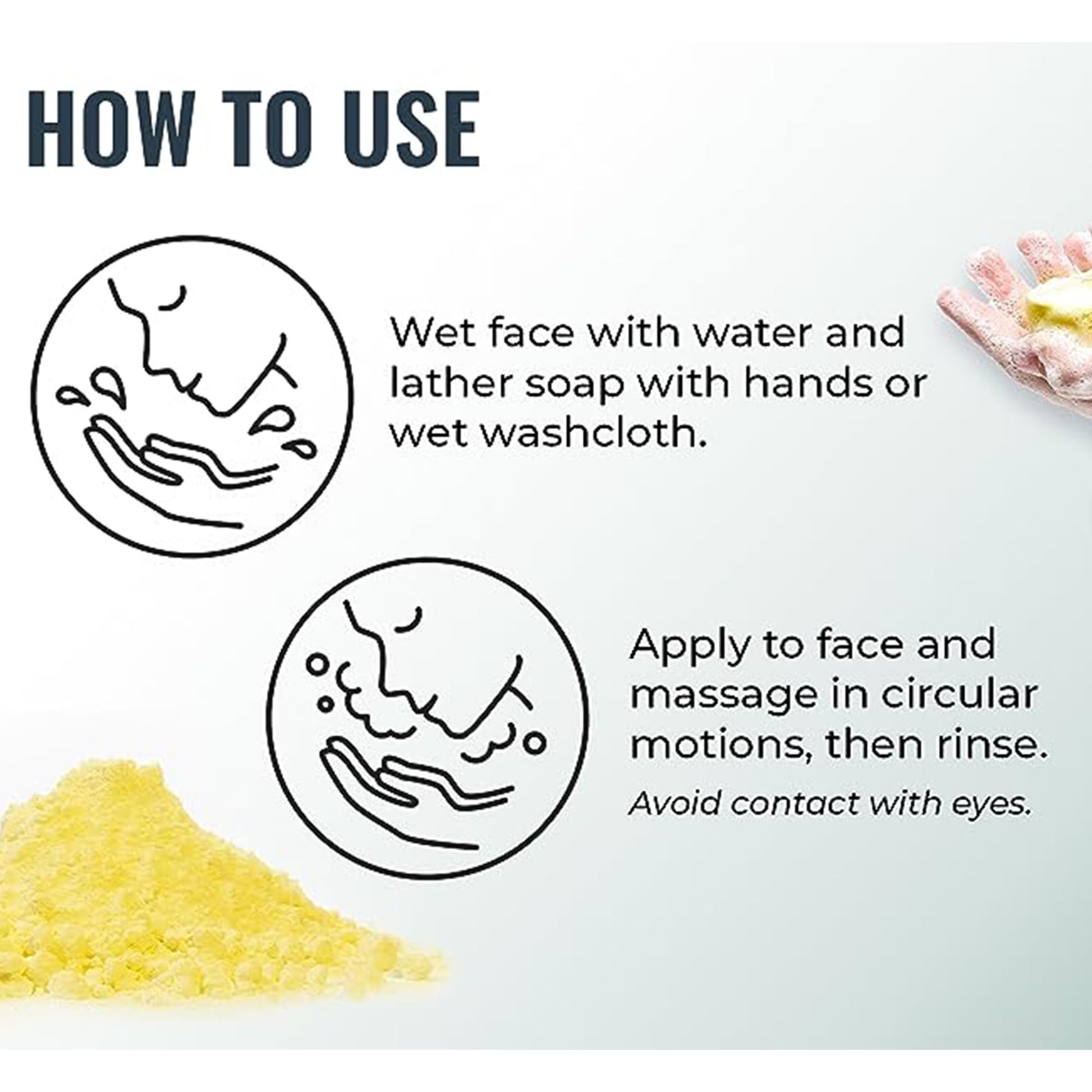 HOW TO USE

Wet face with water and lather soap with hands or wet washcloth.

Apply to face and massage in circular motions, then rinse.

Avoid contact with eyes.