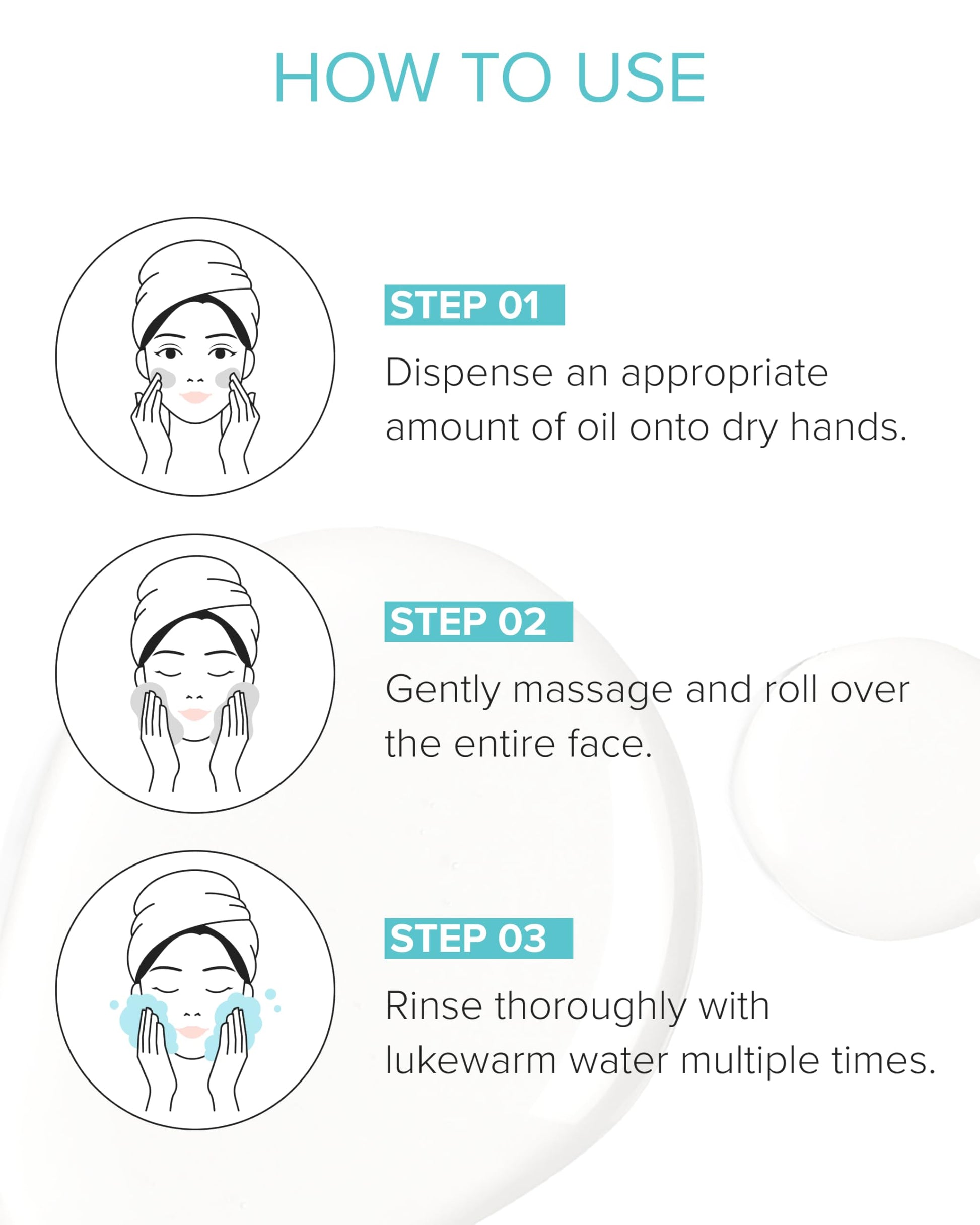 HOW TO USE

STEP 01

Dispense an appropriate amount of oil onto dry hands.

STEP 02

Gently massage and roll over the entire face.

STEP 03

Rinse thoroughly with lukewarm water multiple times.