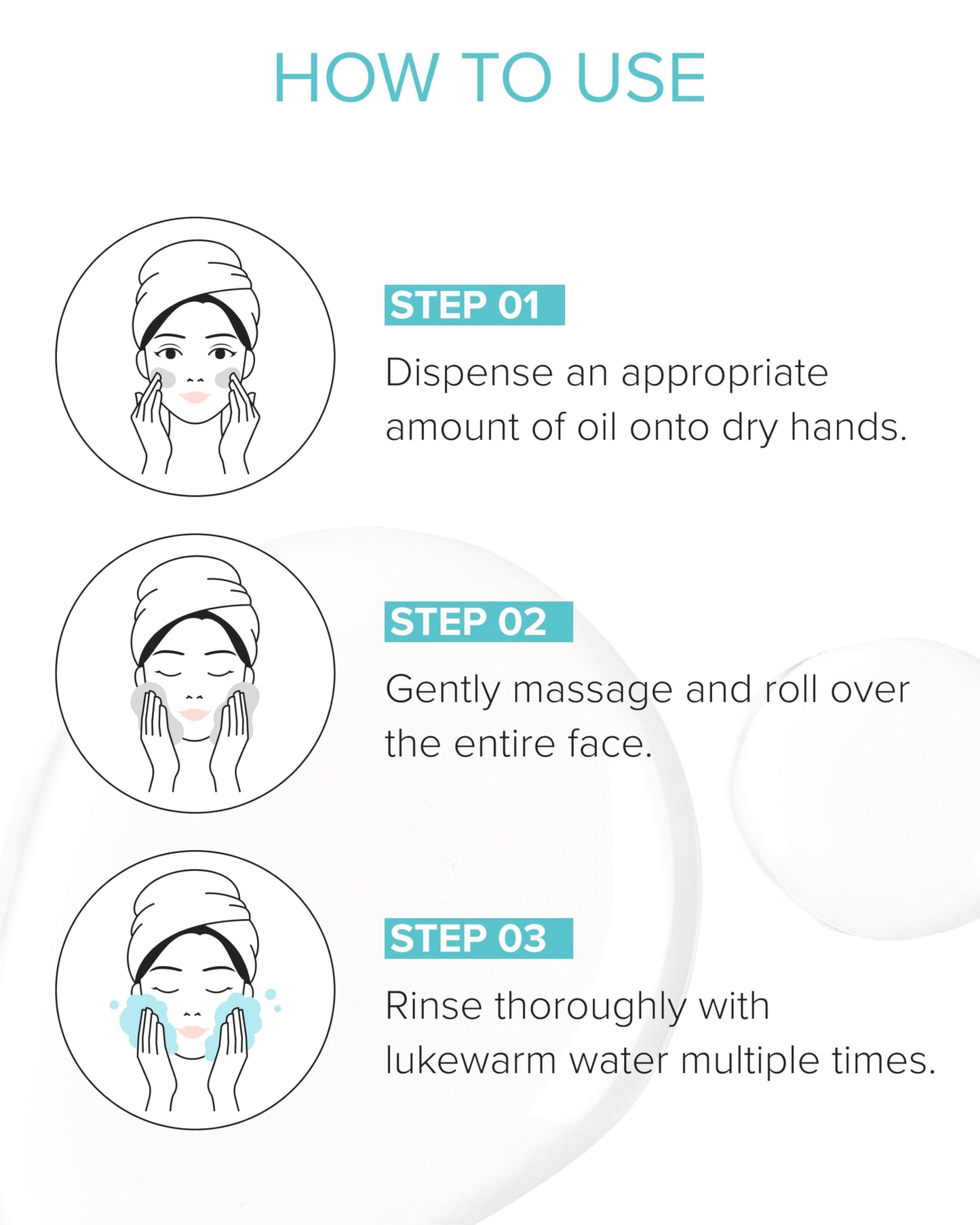 HOW TO USE

STEP 01

Dispense an appropriate amount of oil onto dry hands.

STEP 02

Gently massage and roll over the entire face.

STEP 03

Rinse thoroughly with lukewarm water multiple times.