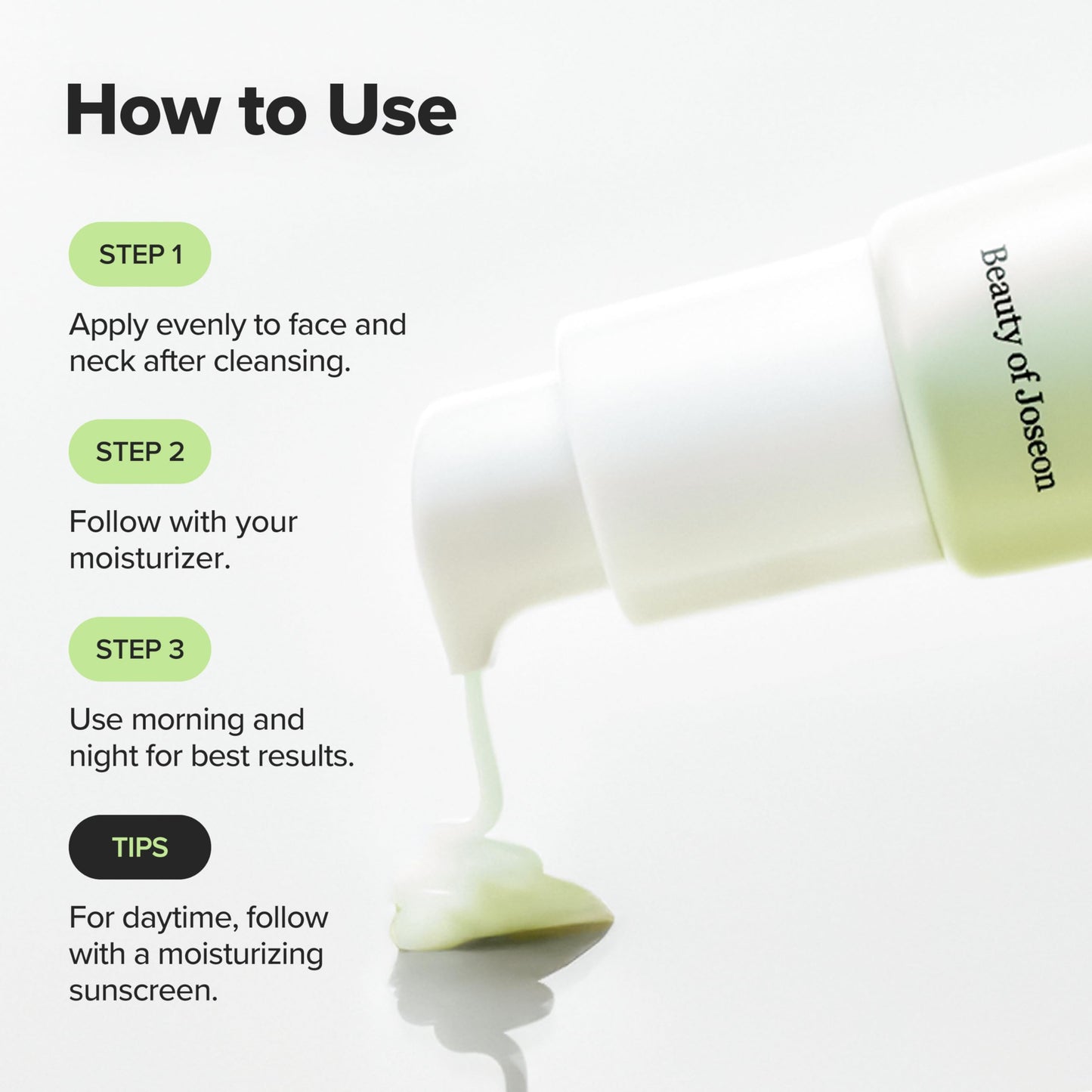 How to Use

STEP 1

Apply evenly to face and neck after cleansing.

STEP 2

Follow with your moisturizer.

STEP 3

Use morning and night for best results.

TIPS

For daytime, follow with a moisturizing sunscreen.

Beauty of Joseon