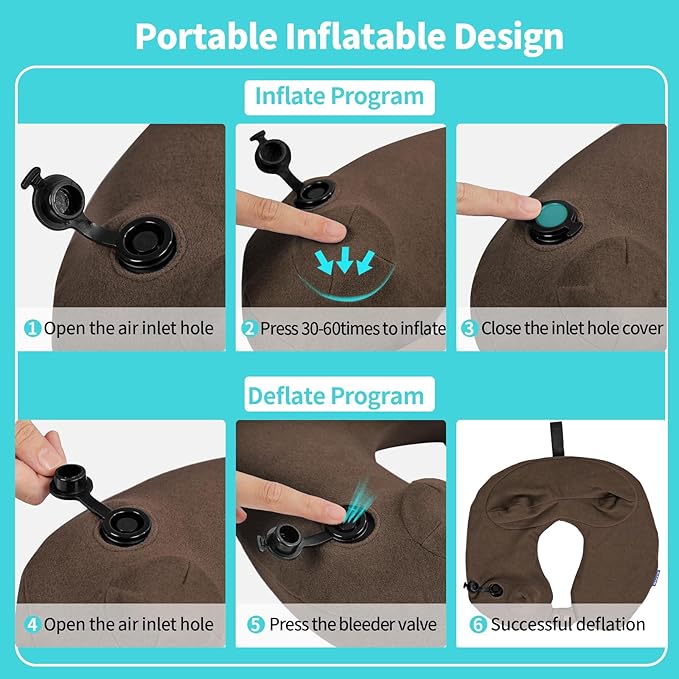 Portable Inflatable Design

Inflate Program

1 Open the air inlet hole

2 Press 30-60times to inflate

3 Close the inlet hole cover

Deflate Program

4 Open the air inlet hole

5 Press the bleeder valve

6 Successful deflation