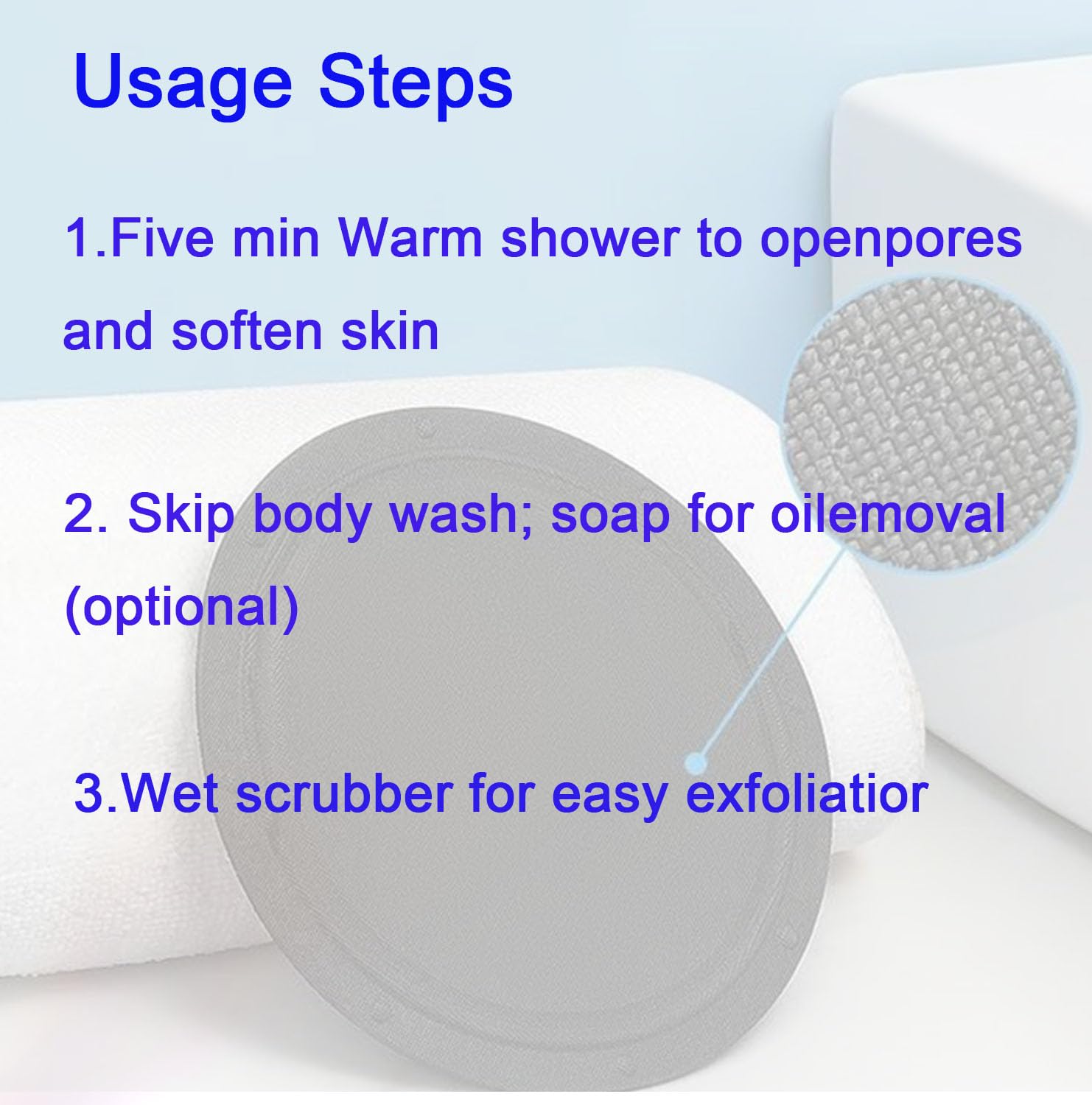 Usage Steps

1.Five min Warm shower to openpores and soften skin

2. Skip body wash; soap for oilemoval (optional)

3.Wet scrubber for easy exfoliatior