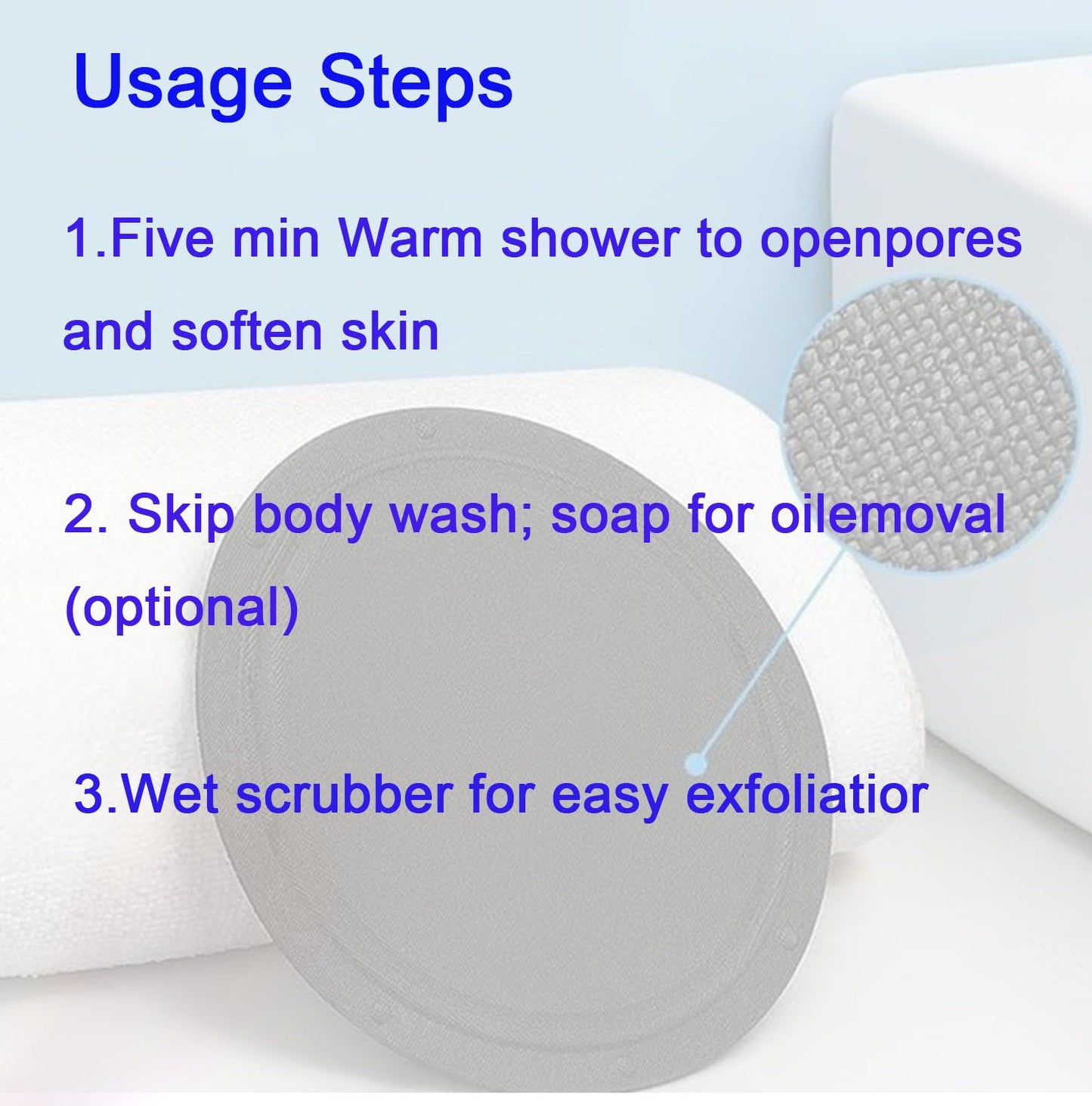 Usage Steps

1.Five min Warm shower to openpores and soften skin

2. Skip body wash; soap for oilemoval (optional)

3.Wet scrubber for easy exfoliatior