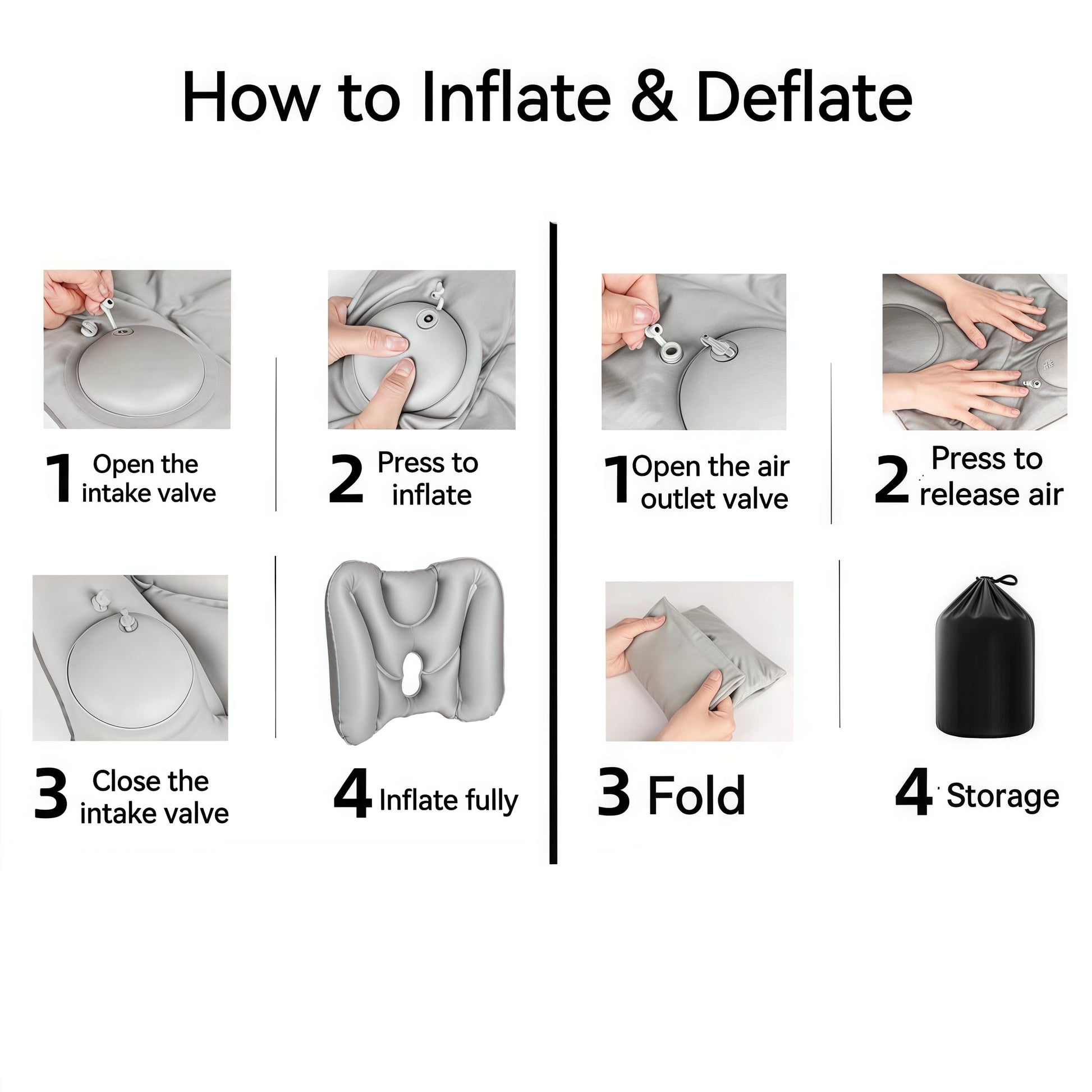 How to Inflate & Deflate

1 Open the intake valve

2 Press to inflate

3 Close the intake valve

4 Inflate fully

1 Open the air outlet valve

2 Press to release air

3 Fold

4 Storage