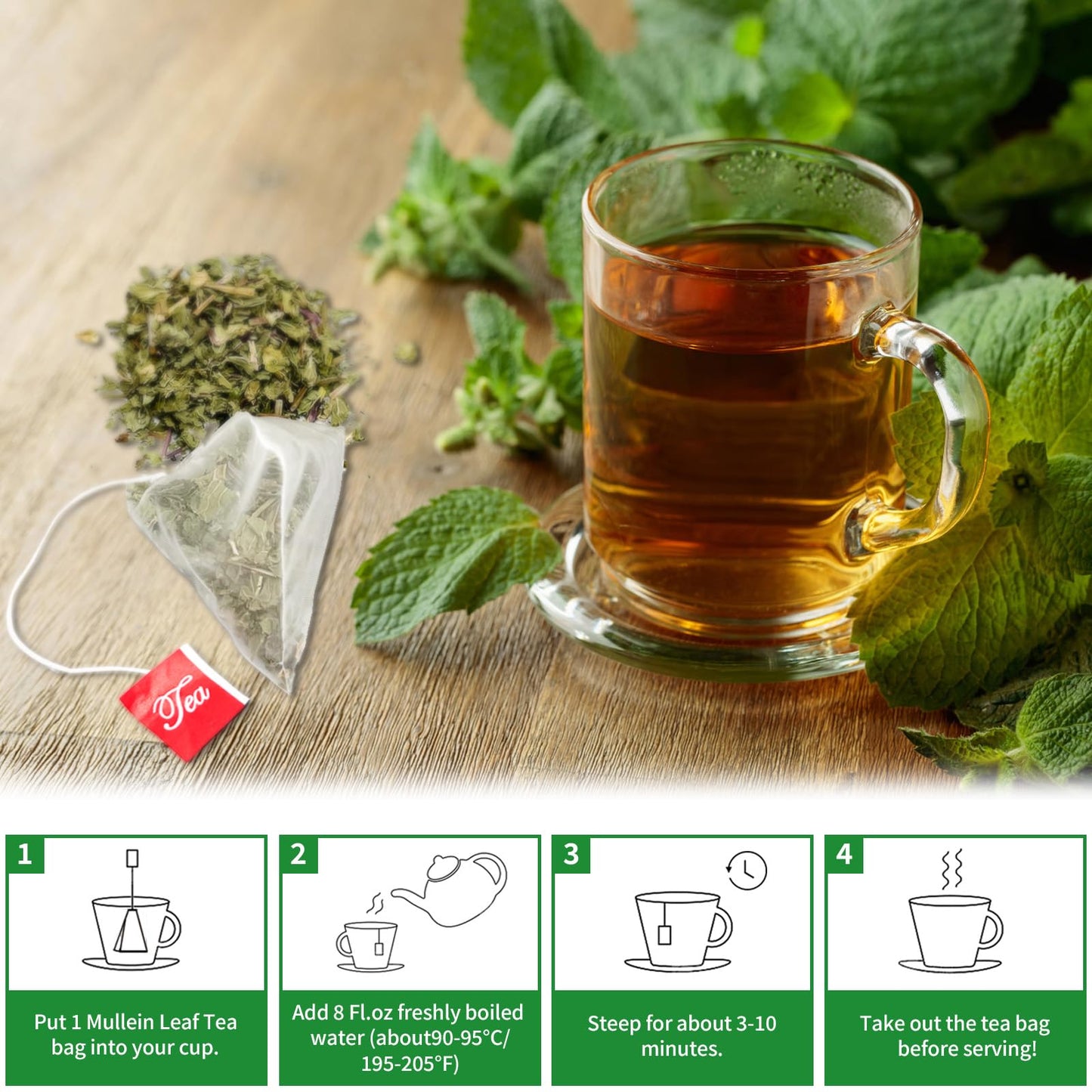 Tea

1
Put 1 Mullein Leaf Tea bag into your cup.

2
Add 8 Fl.oz freshly boiled water (about90-95°C/ 195-205°F)

3
Steep for about 3-10 minutes.

4
Take out the tea bag before serving!