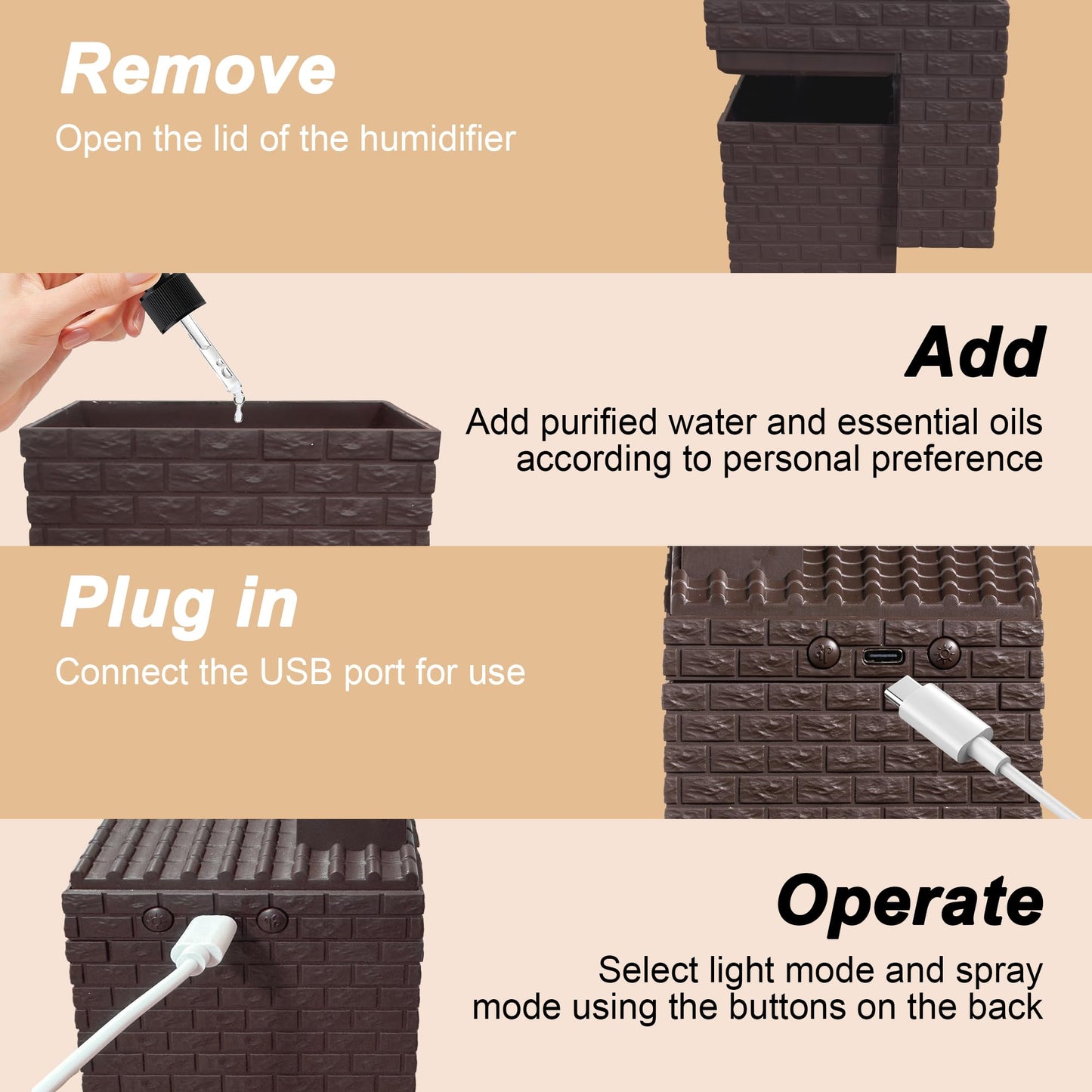 Remove
Open the lid of the humidifier

Add
Add purified water and essential oils according to personal preference

Plug in
Connect the USB port for use

Operate
Select light mode and spray mode using the buttons on the back