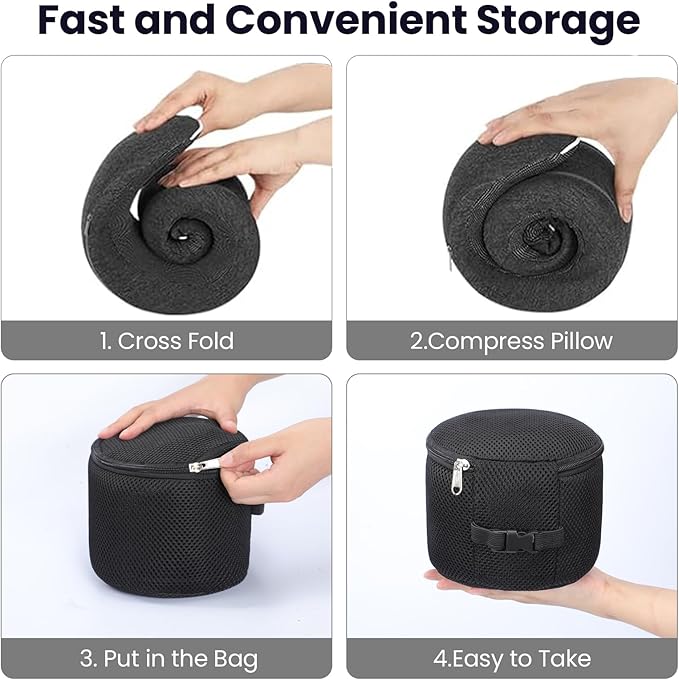 Fast and Convenient Storage

1. Cross Fold

2.Compress Pillow

3. Put in the Bag

4.Easy to Take