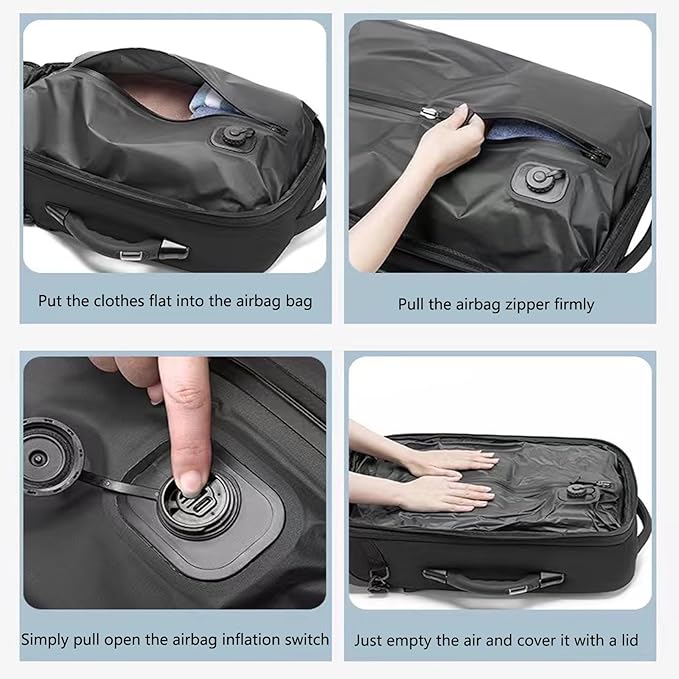 Put the clothes flat into the airbag bag

Pull the airbag zipper firmly

Simply pull open the airbag inflation switch

Just empty the air and cover it with a lid