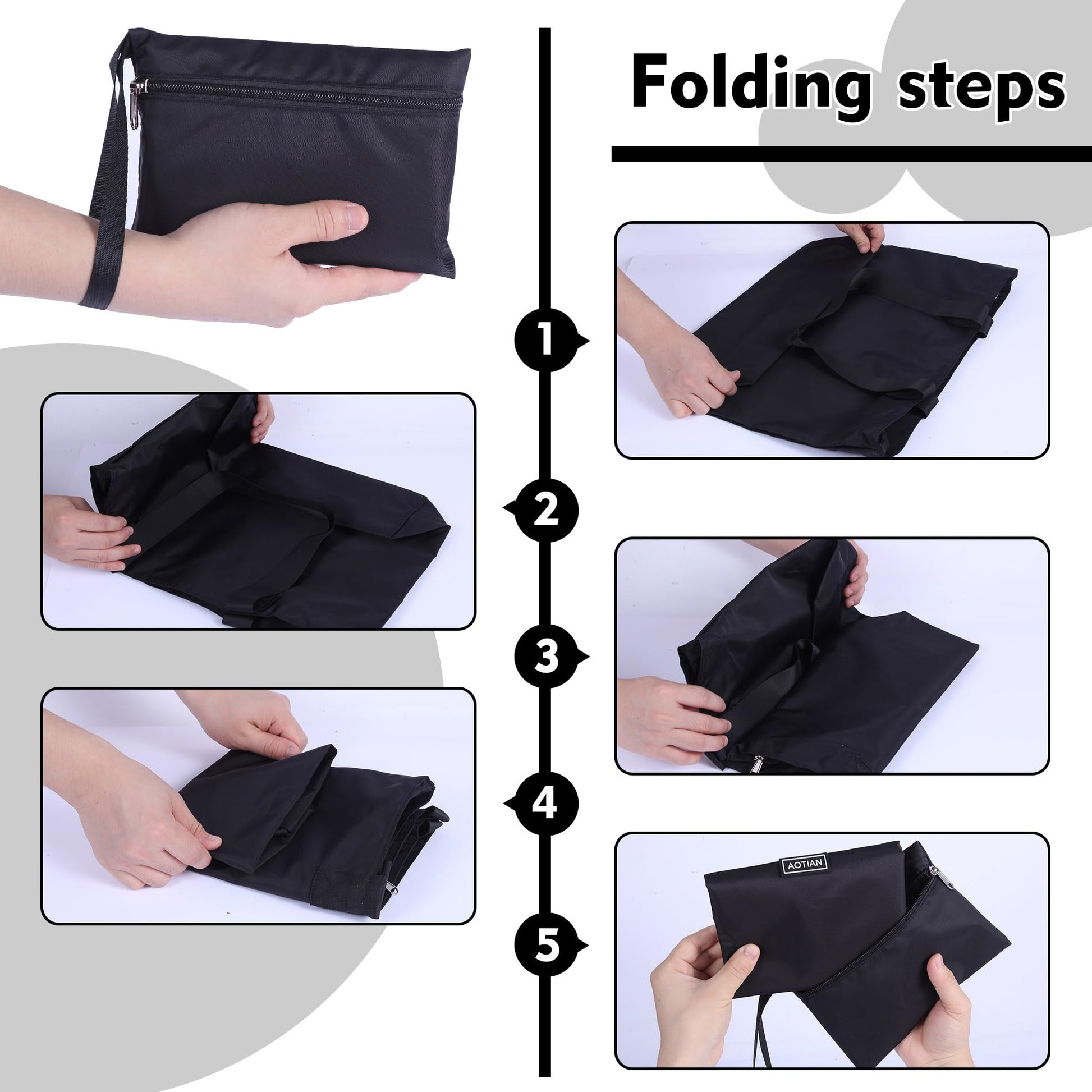 Folding steps

1

2

3

4

5

AOTIAN