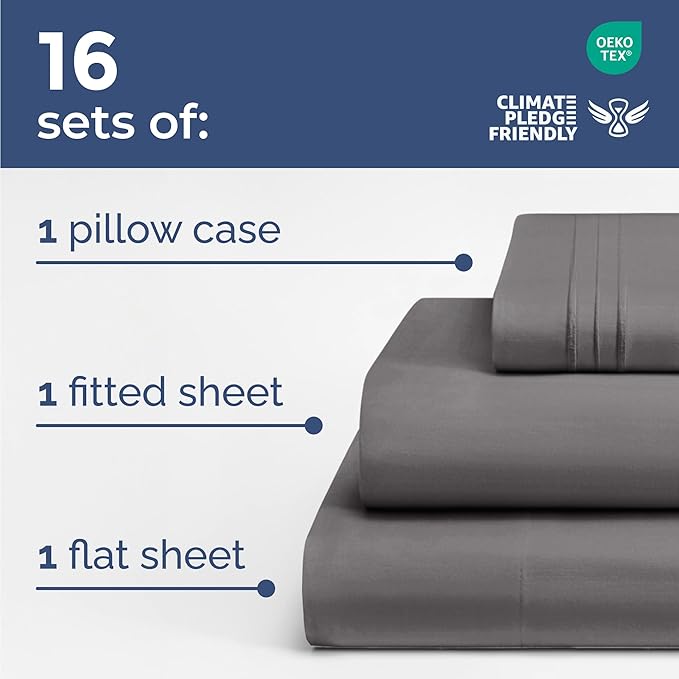 16
sets of:

OEKO TEX®

CLIMATE PLEDGE FRIENDLY

1 pillow case

1 fitted sheet

1 flat sheet