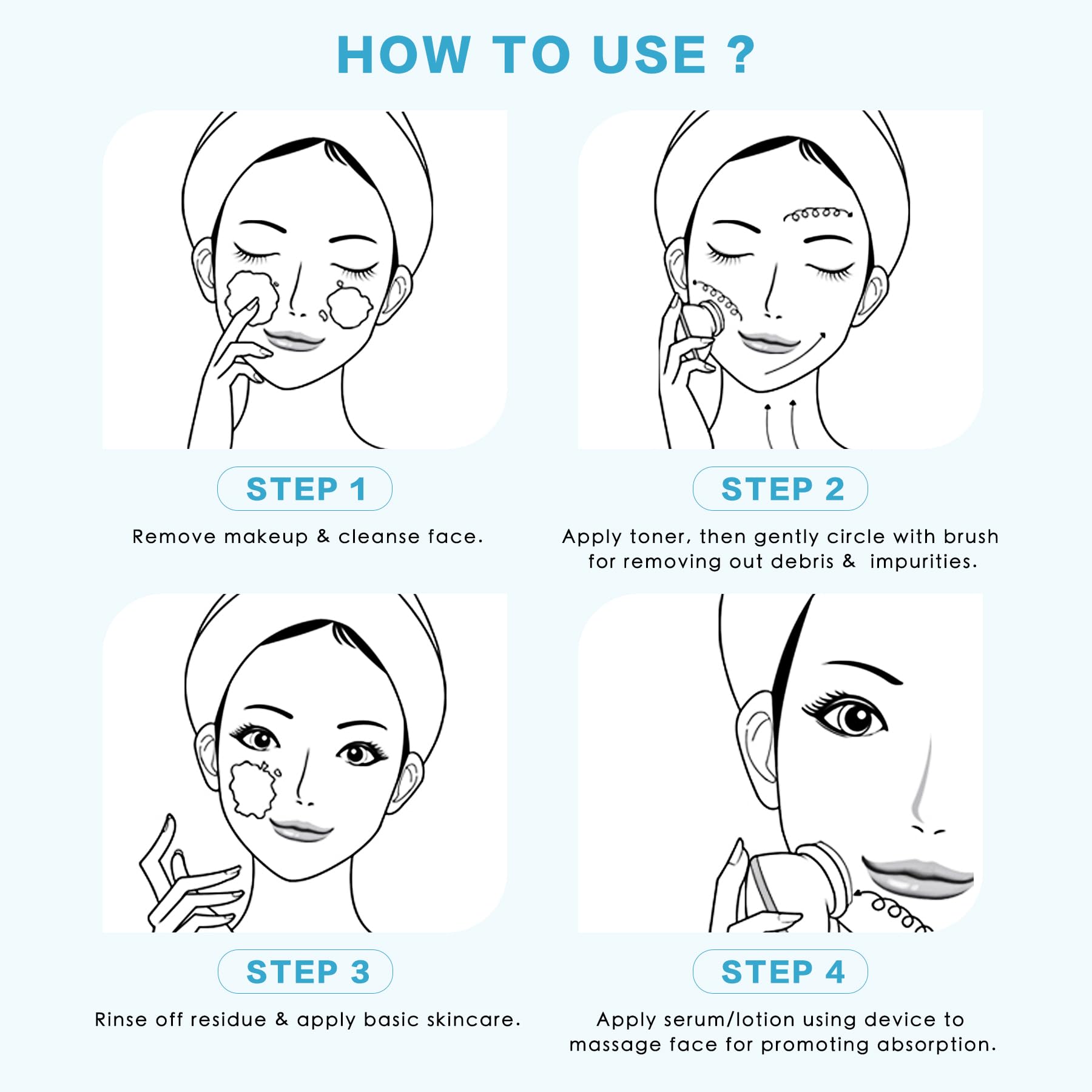 HOW TO USE ?

STEP 1

Remove makeup & cleanse face.

STEP 2

Apply toner, then gently circle with brush for removing out debris & impurities.

STEP 3

Rinse off residue & apply basic skincare.

STEP 4

Apply serum/lotion using device to massage face for promoting absorption.