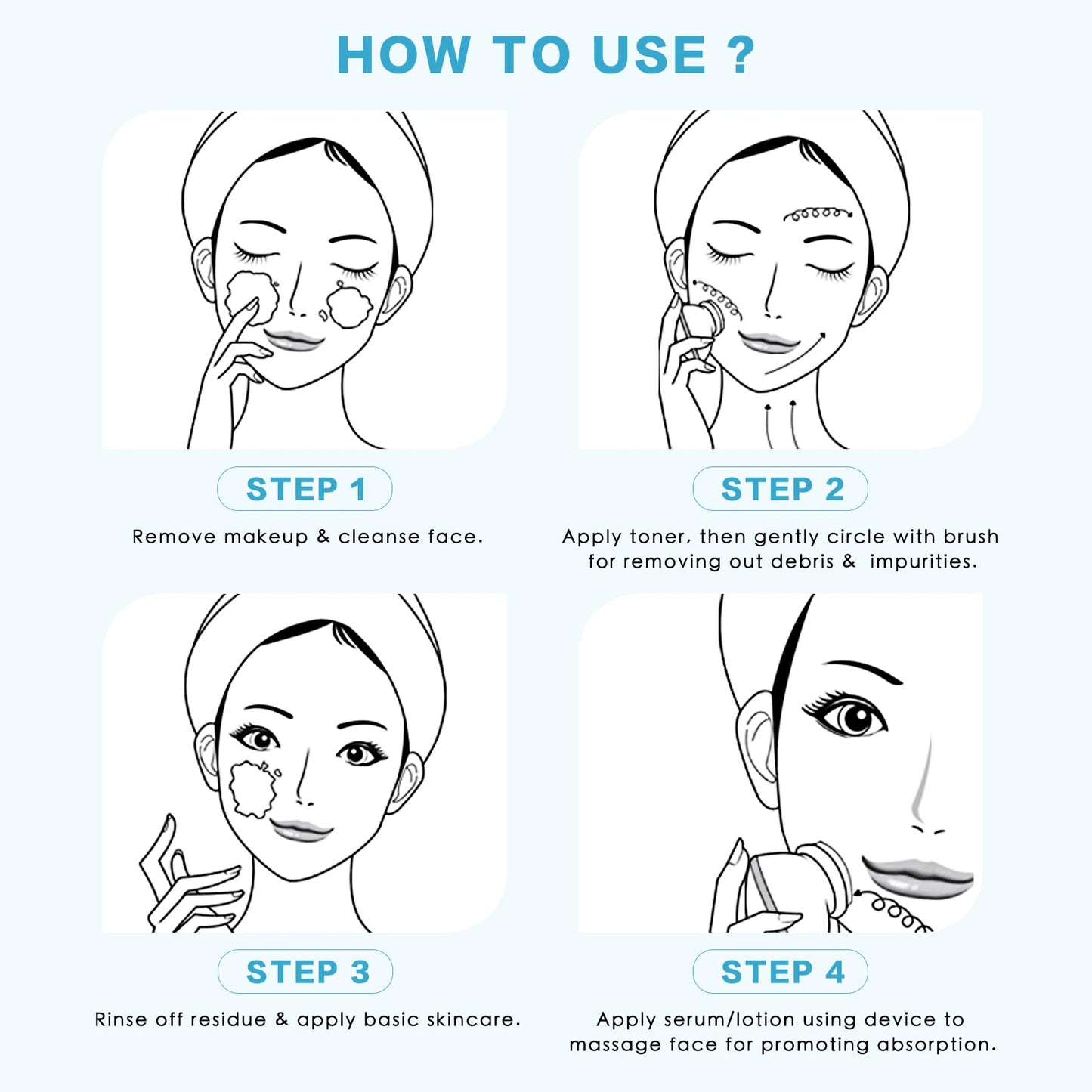 HOW TO USE ?

STEP 1

Remove makeup & cleanse face.

STEP 2

Apply toner, then gently circle with brush for removing out debris & impurities.

STEP 3

Rinse off residue & apply basic skincare.

STEP 4

Apply serum/lotion using device to massage face for promoting absorption.