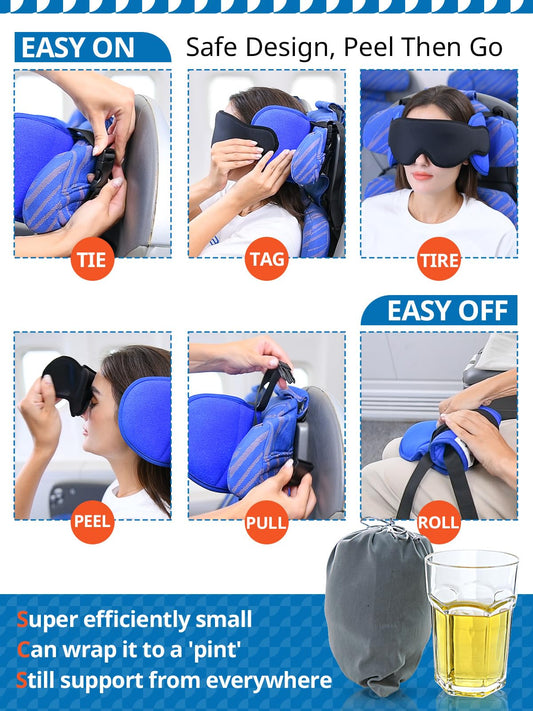 EASY ON Safe Design, Peel Then Go

TIE

TAG

TIRE

EASY OFF

PEEL

PULL

ROLL

Super efficiently small
Can wrap it to a 'pint'
Still support from everywhere