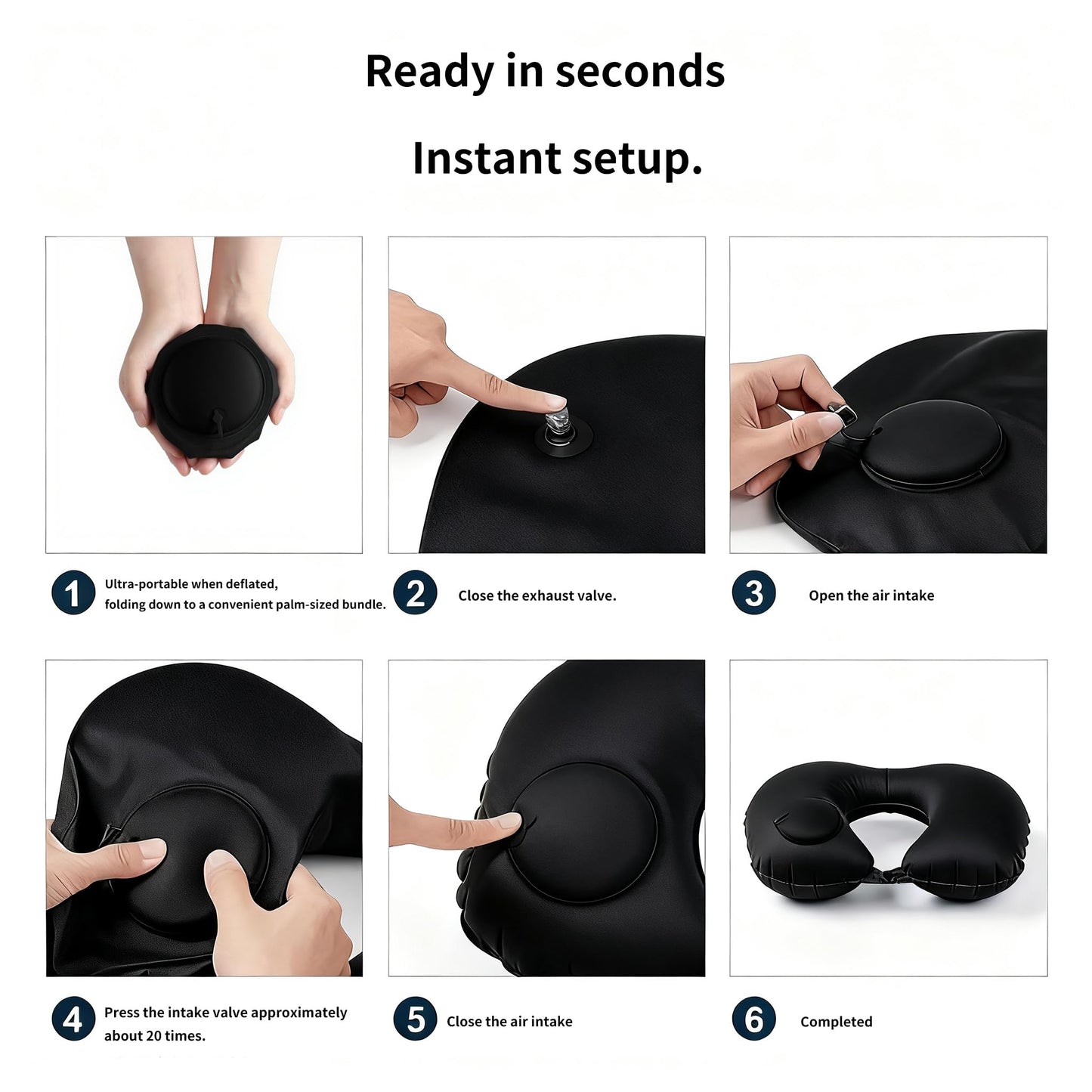 Ready in seconds

Instant setup.

1 Ultra-portable when deflated, folding down to a convenient palm-sized bundle.

2 Close the exhaust valve.

3 Open the air intake

4 Press the intake valve approximately about 20 times.

5 Close the air intake

6 Completed