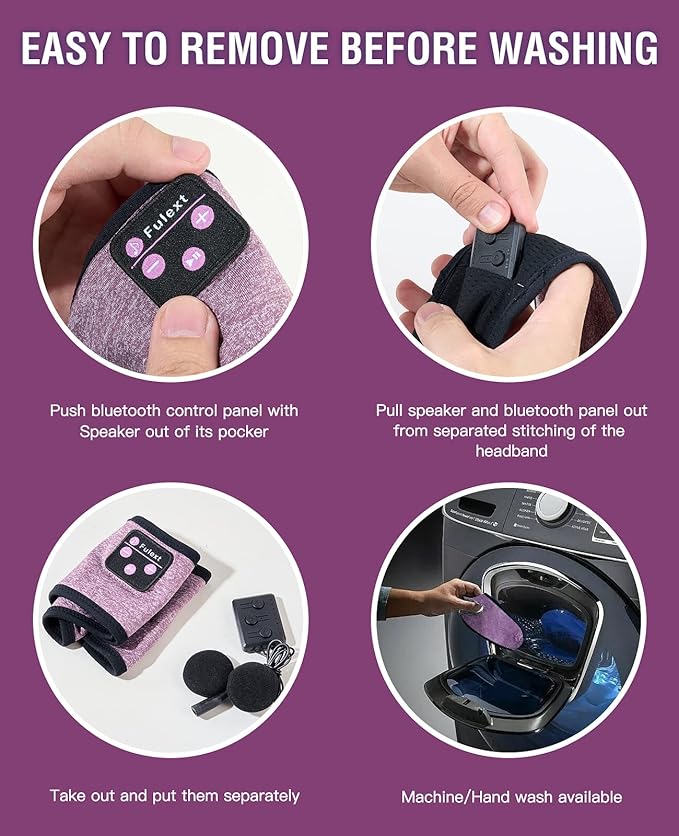 EASY TO REMOVE BEFORE WASHING

Fulext

Push bluetooth control panel with Speaker out of its pocker

Pull speaker and bluetooth panel out from separated stitching of the headband

Fulext

Take out and put them separately

Machine/Hand wash available