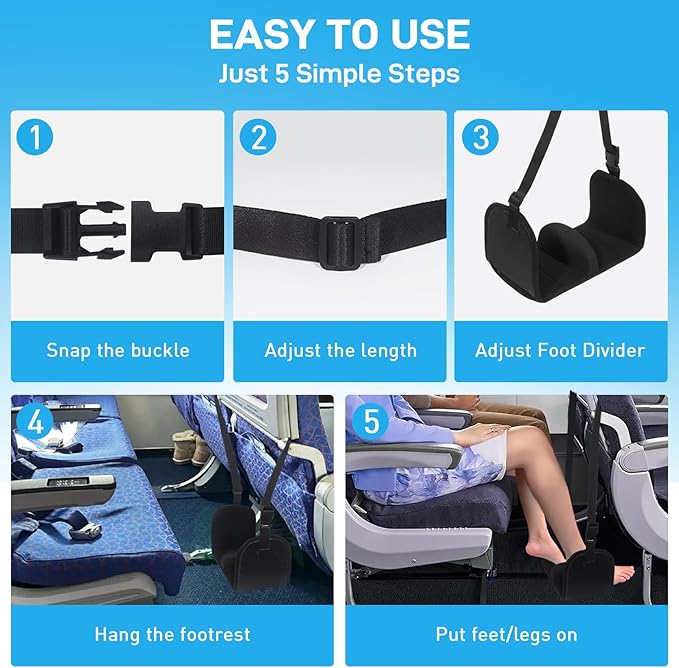 EASY TO USE
Just 5 Simple Steps

1
Snap the buckle

2
Adjust the length

3
Adjust Foot Divider

4
Hang the footrest

5
Put feet/legs on