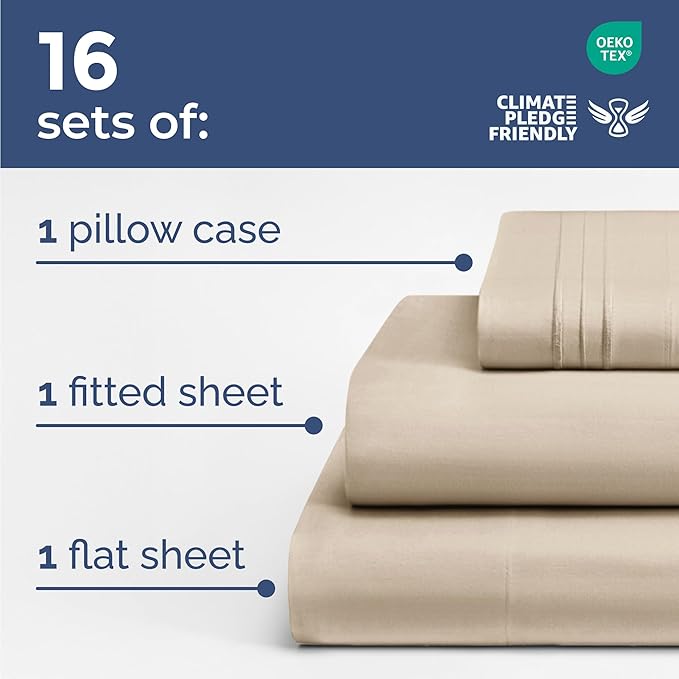 16
sets of:

OEKO
TEX®

CLIMATE
PLEDGE
FRIENDLY

1 pillow case

1 fitted sheet

1 flat sheet